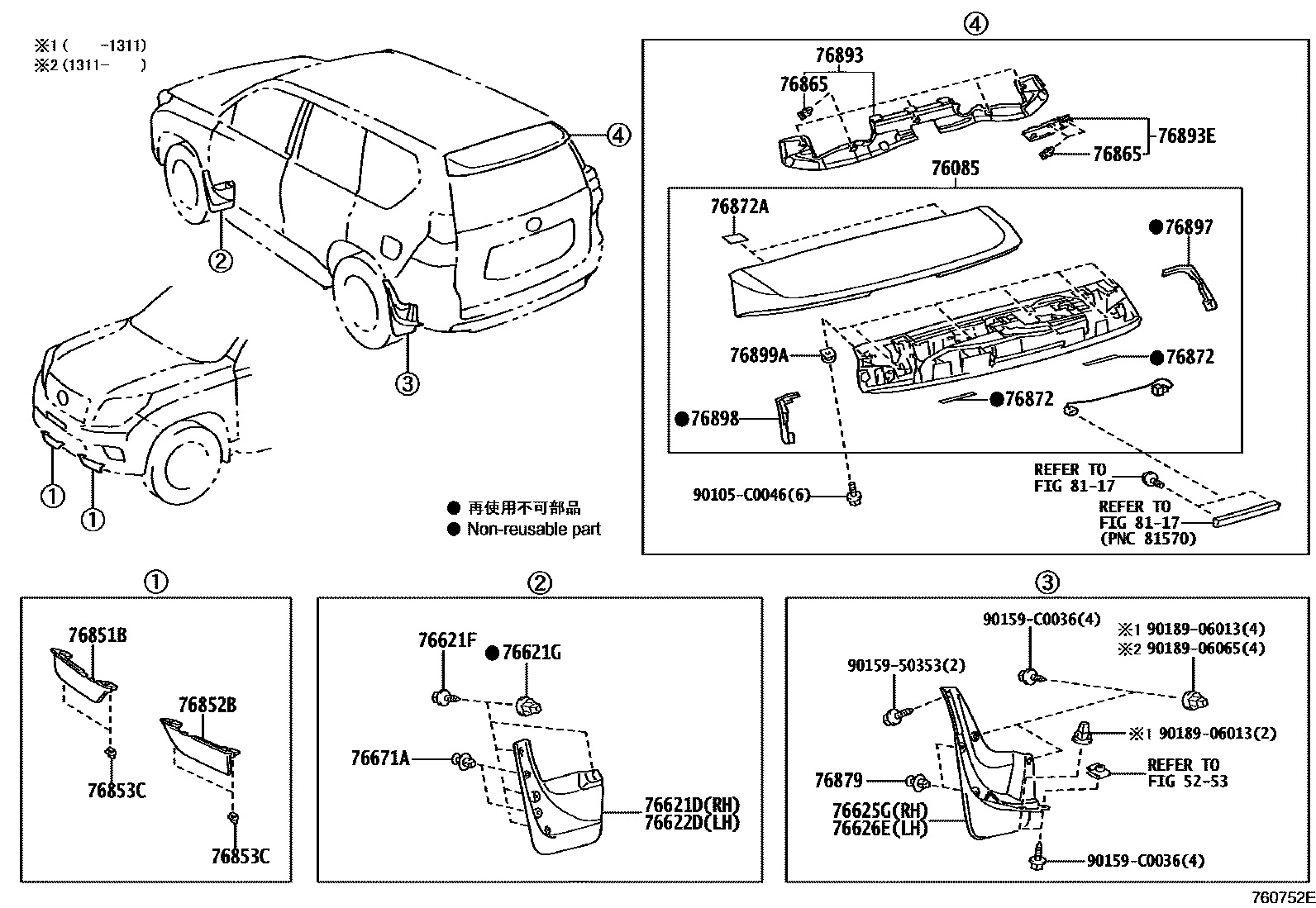 ※1 (　-1311)
※2 (1311-　)

④

②

③

①

①

● 再使用不可部品
● Non-reusable part

④
76893
76865
76893E
76865
76085
76872A
●76897
76899A
●76872
●76872
●76898
90105-C0046(6)
REFER TO
FIG 81-17
REFER TO
FIG 81-17
(PNC 81570)

①
76851B
76852B
76853C
76853C

②
76621F
●76621G
76671A
76621D(RH)
76622D(LH)

③
90159-C0036(4)
※1 90189-06013(4)
※2 90189-06065(4)
90159-50353(2)
※1 90189-06013(2)
REFER TO
FIG 52-53
76879
76625G(RH)
76626E(LH)
90159-C0036(4)

760752E