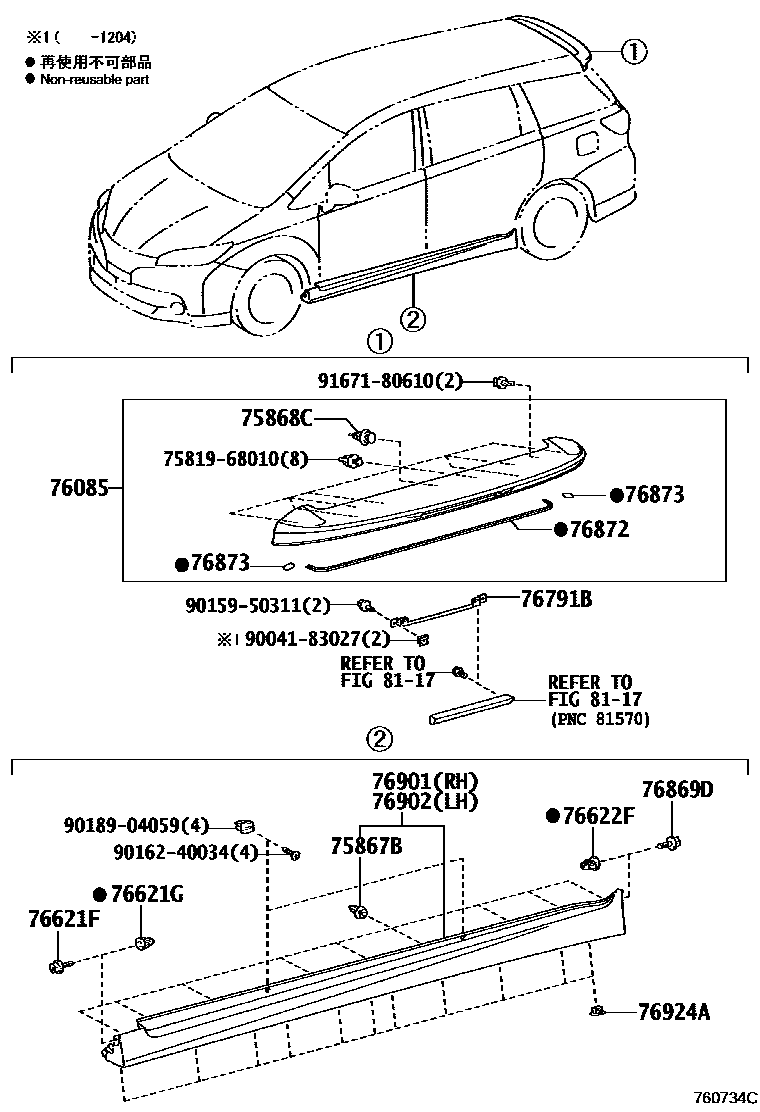 ※1 ( -1204)
● 再使用不可部品
● Non-reusable part

①

②

①

91671-80610(2)
75868C
75819-68010(8)
76085
●76873
●76872
●76873
90159-50311(2)
76791B
※1 90041-83027(2)
REFER TO FIG 81-17
REFER TO FIG 81-17 (PNC 81570)

②

76901(RH)
76902(LH)
76869D
90189-04059(4)
●76622F
90162-40034(4)
75867B
●76621G
76621F
76924A

760734C