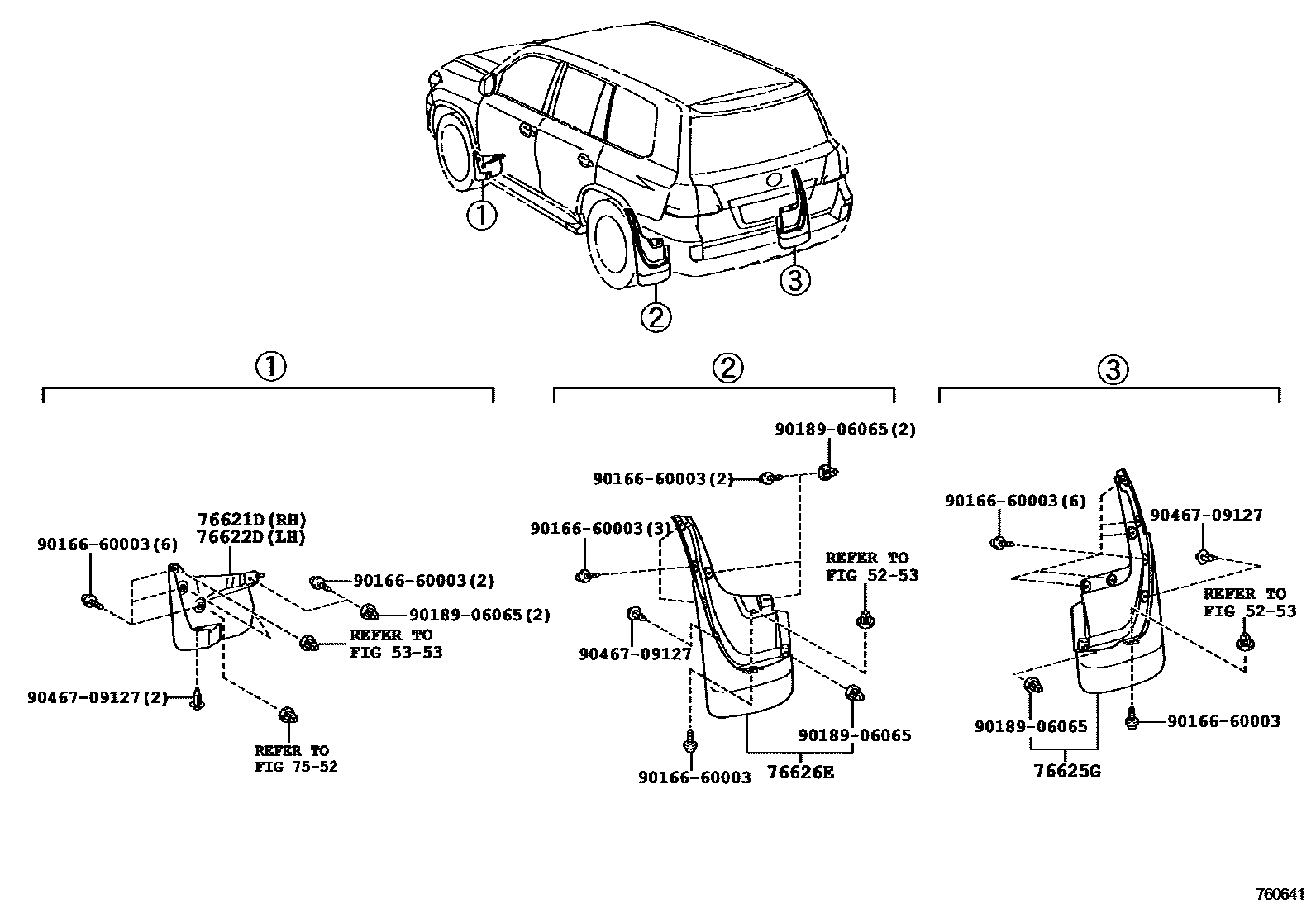 ①
②
③

①

76621D(RH)
76622D(LH)
90166-60003(6)
90166-60003(2)
90189-06065(2)
REFER TO
FIG 53-53
90467-09127(2)
REFER TO
FIG 75-52

②

90189-06065(2)
90166-60003(2)
90166-60003(3)
REFER TO
FIG 52-53
90467-09127
90189-06065
90166-60003
76626E

③

90166-60003(6)
90467-09127
REFER TO
FIG 52-53
90189-06065
90166-60003
76625G

760641