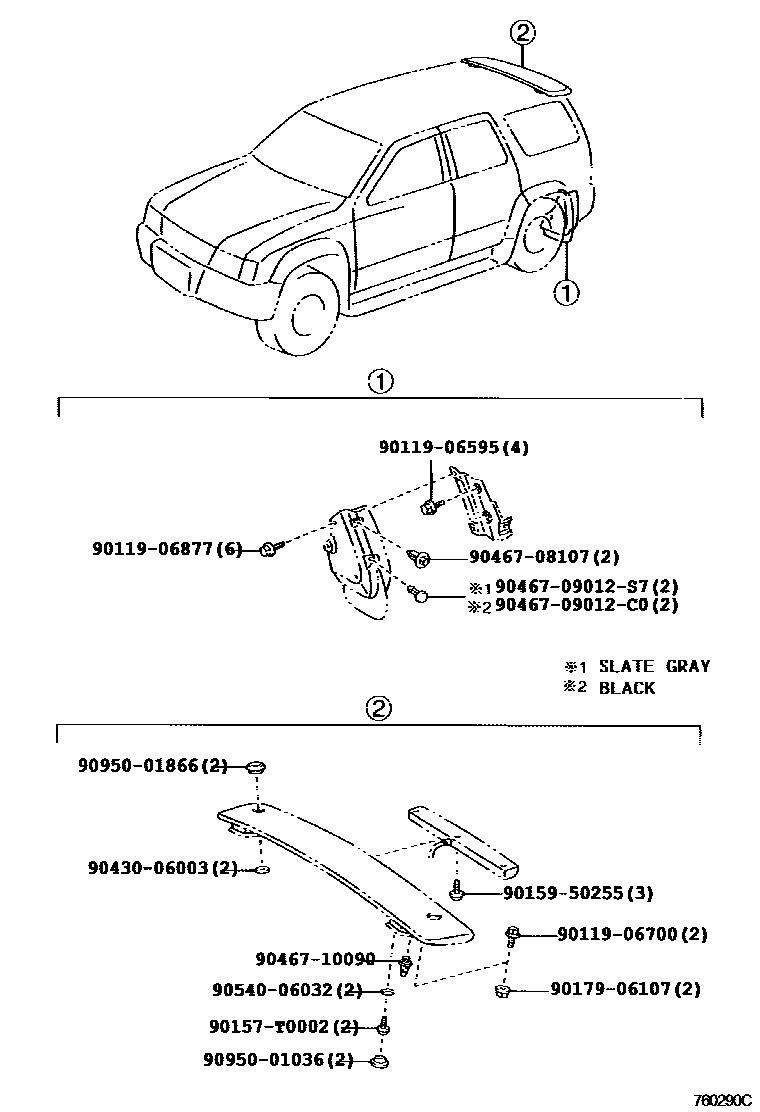 2

1

1

90119-06595(4)

90119-06877(6)

90467-08107(2)

※1 90467-09012-S7(2)
※2 90467-09012-C0(2)

※1 SLATE GRAY
※2 BLACK

2

90950-01866(2)

90430-06003(2)

90159-50255(3)

90119-06700(2)

90467-10090

90540-06032(2)

90179-06107(2)

90157-T0002(2)

90950-01036(2)

760290C