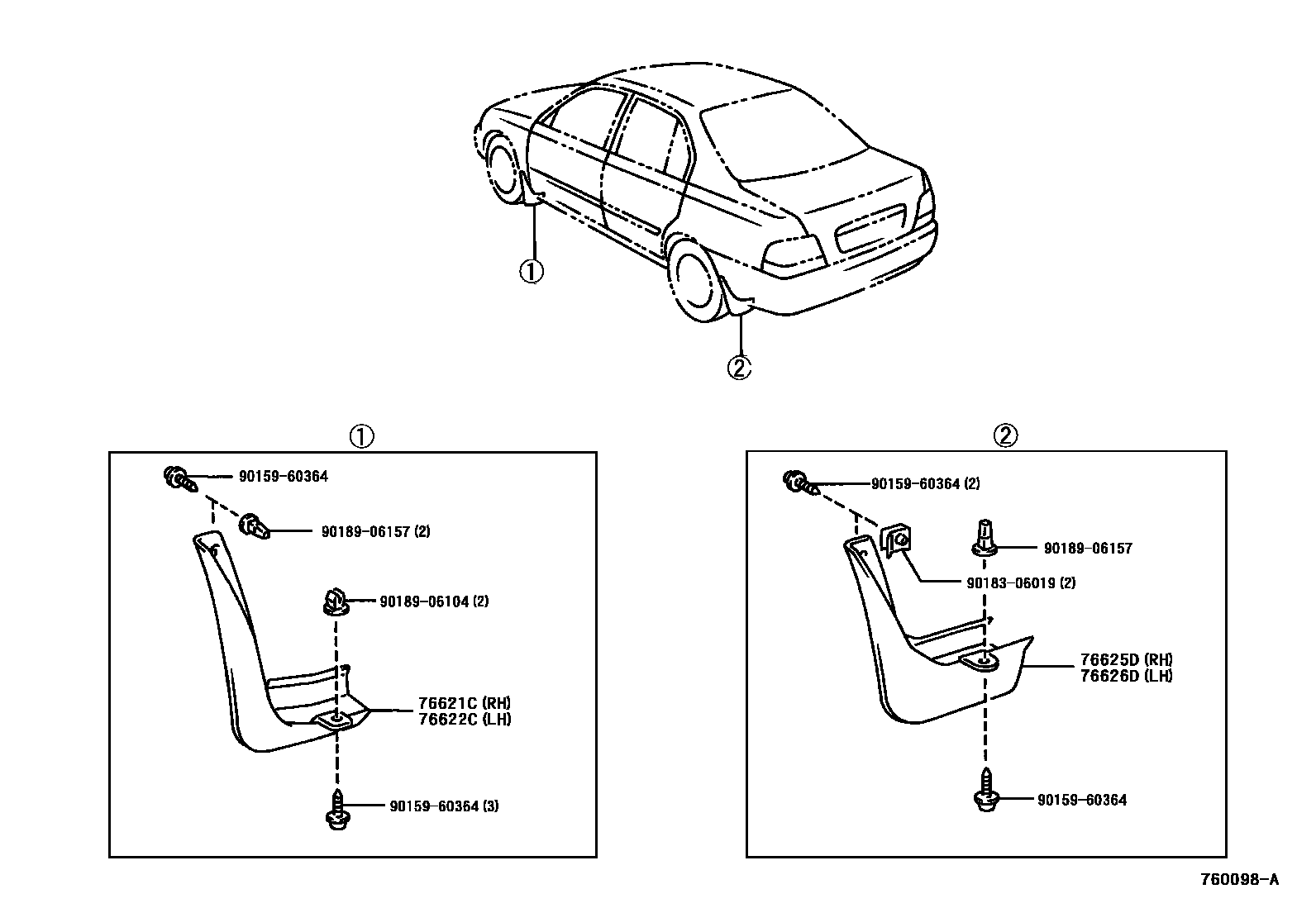 ①

②

①

90159-60364

90189-06157 (2)

90189-06104 (2)

76621C (RH)
76622C (LH)

90159-60364 (3)

②

90159-60364 (2)

90189-06157

90183-06019 (2)

76625D (RH)
76626D (LH)

90159-60364

760098-A