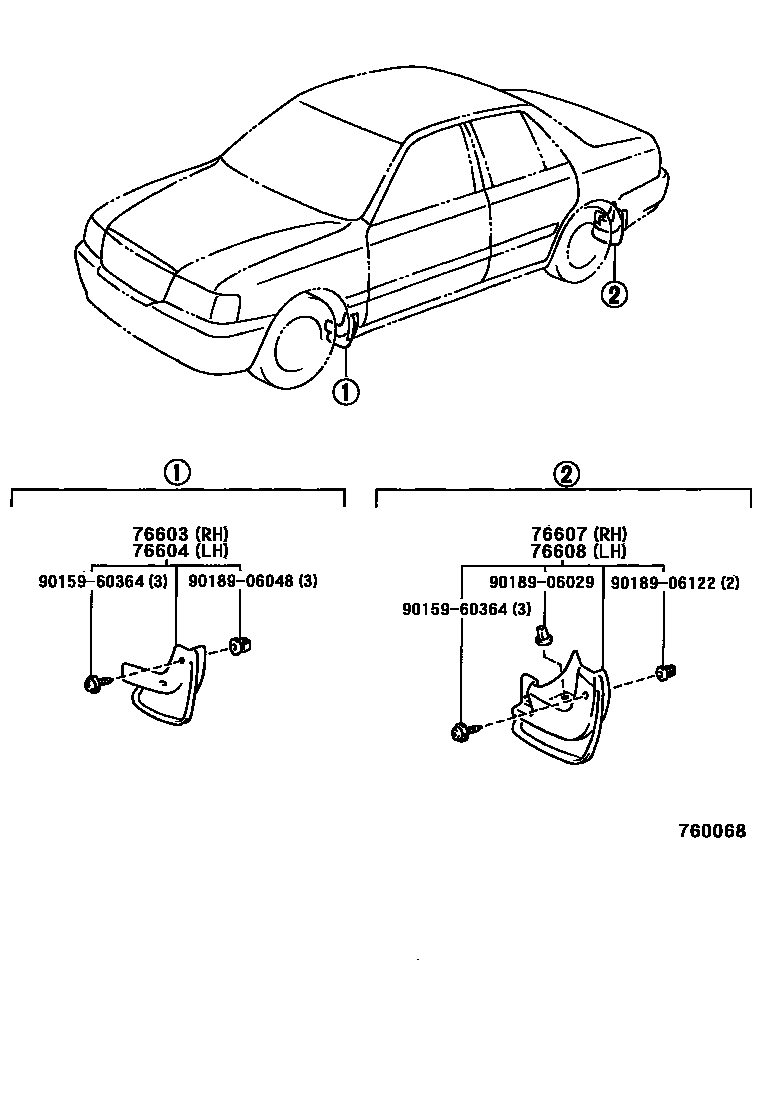 ②

①

①

76603 (RH)
76604 (LH)

90159-60364 (3)

90189-06048 (3)

②

76607 (RH)
76608 (LH)

90189-06029

90189-06122 (2)

90159-60364 (3)

760068