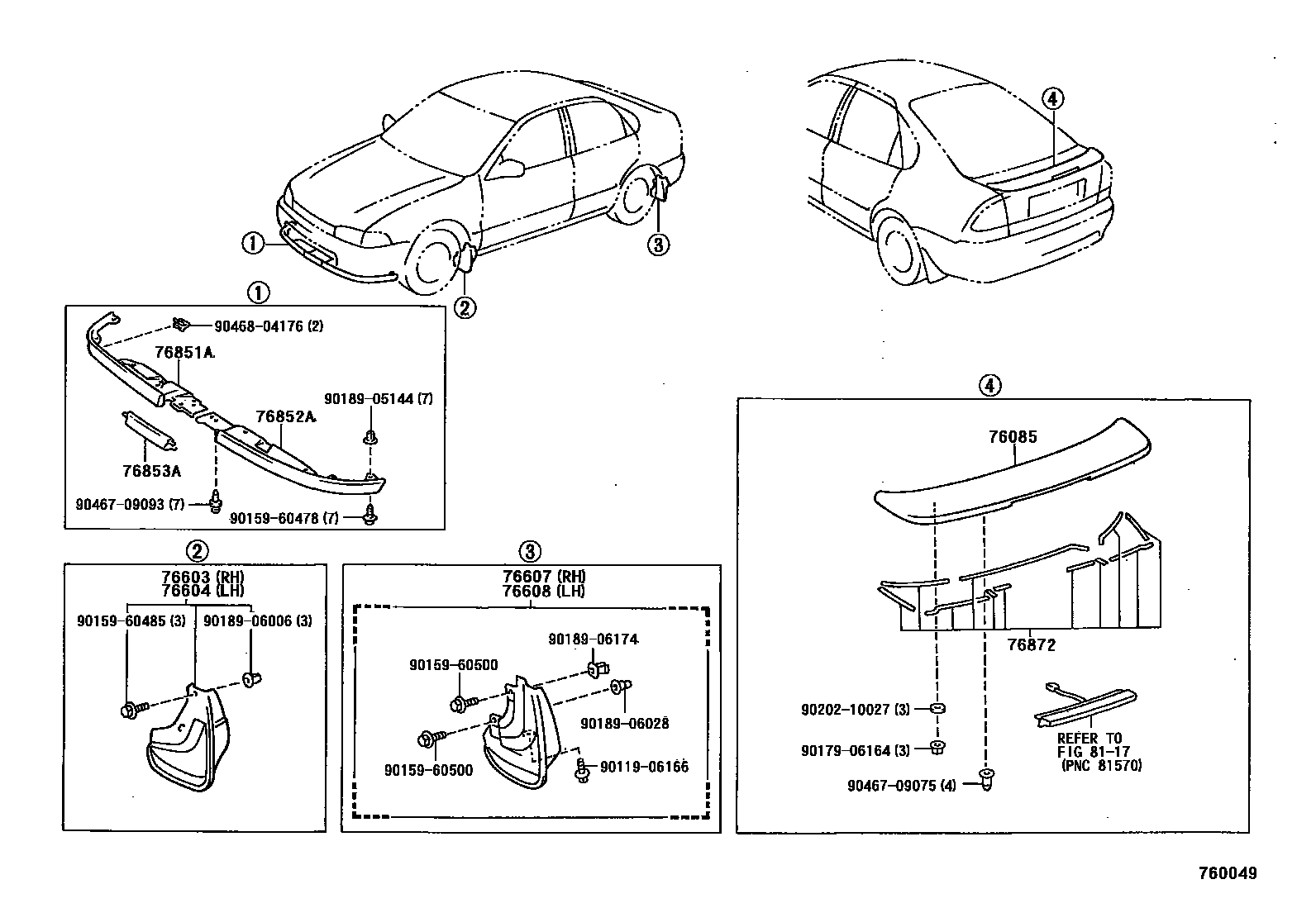 ①
②
③
④

①
90468-04176 (2)
76851A
90189-05144 (7)
76852A
76853A
90467-09093 (7)
90159-60478 (7)

②
76603 (RH)
76604 (LH)
90159-60485 (3)
90189-06006 (3)

③
76607 (RH)
76608 (LH)
90189-06174
90159-60500
90189-06028
90159-60500
90119-06166

④
76085
76872
90202-10027 (3)
90179-06164 (3)
90467-09075 (4)
REFER TO
FIG 81-17
(PNC 81570)

760049