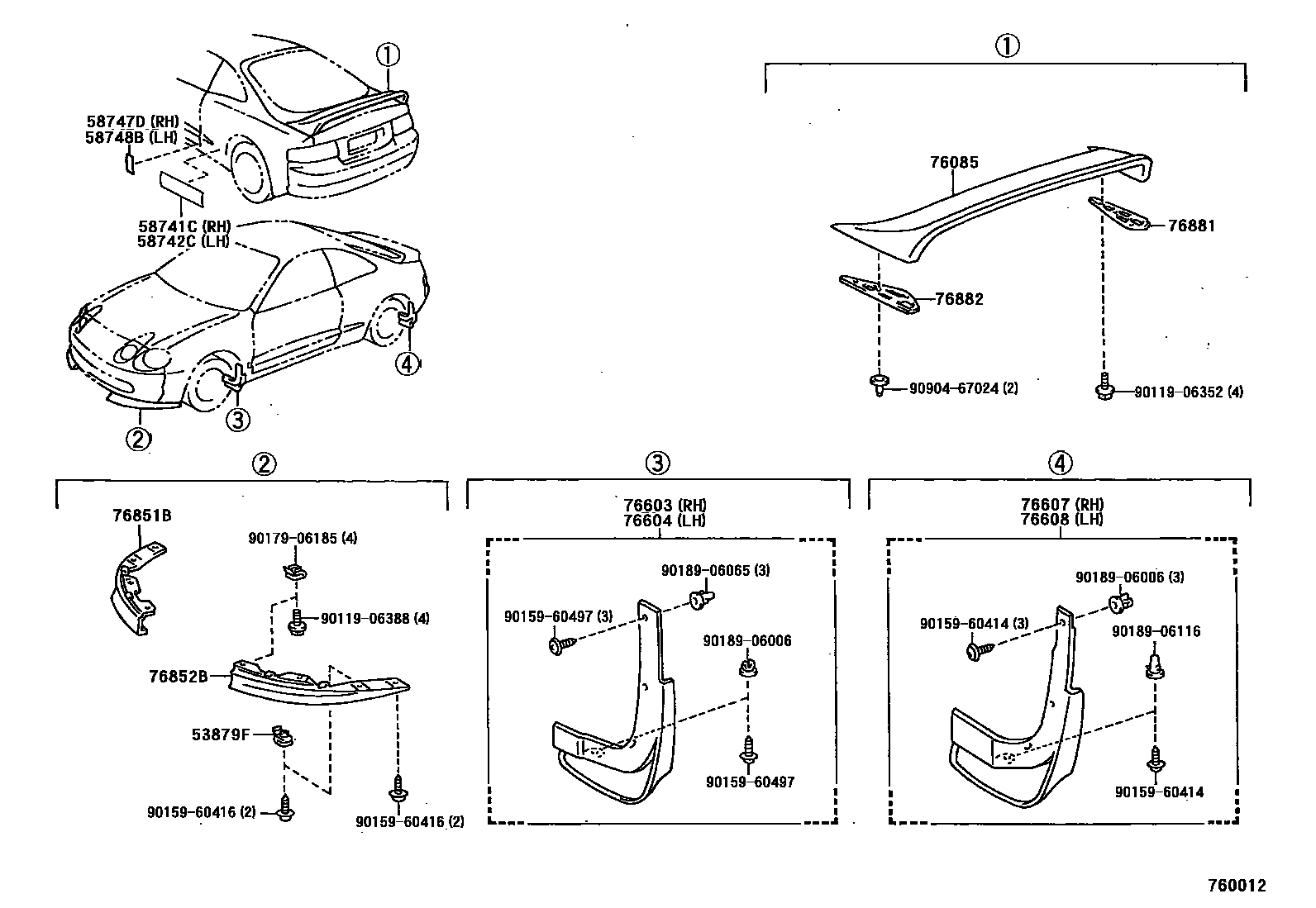 ①
58747D (RH)
58748B (LH)
58741C (RH)
58742C (LH)
④
③
②

①
76085
76881
76882
90904-67024 (2)
90119-06352 (4)

②
76851B
90179-06185 (4)
90119-06388 (4)
76852B
53879F
90159-60416 (2)
90159-60416 (2)

③
76603 (RH)
76604 (LH)
90189-06065 (3)
90159-60497 (3)
90189-06006
90159-60497

④
76607 (RH)
76608 (LH)
90189-06006 (3)
90159-60414 (3)
90189-06116
90159-60414

760012