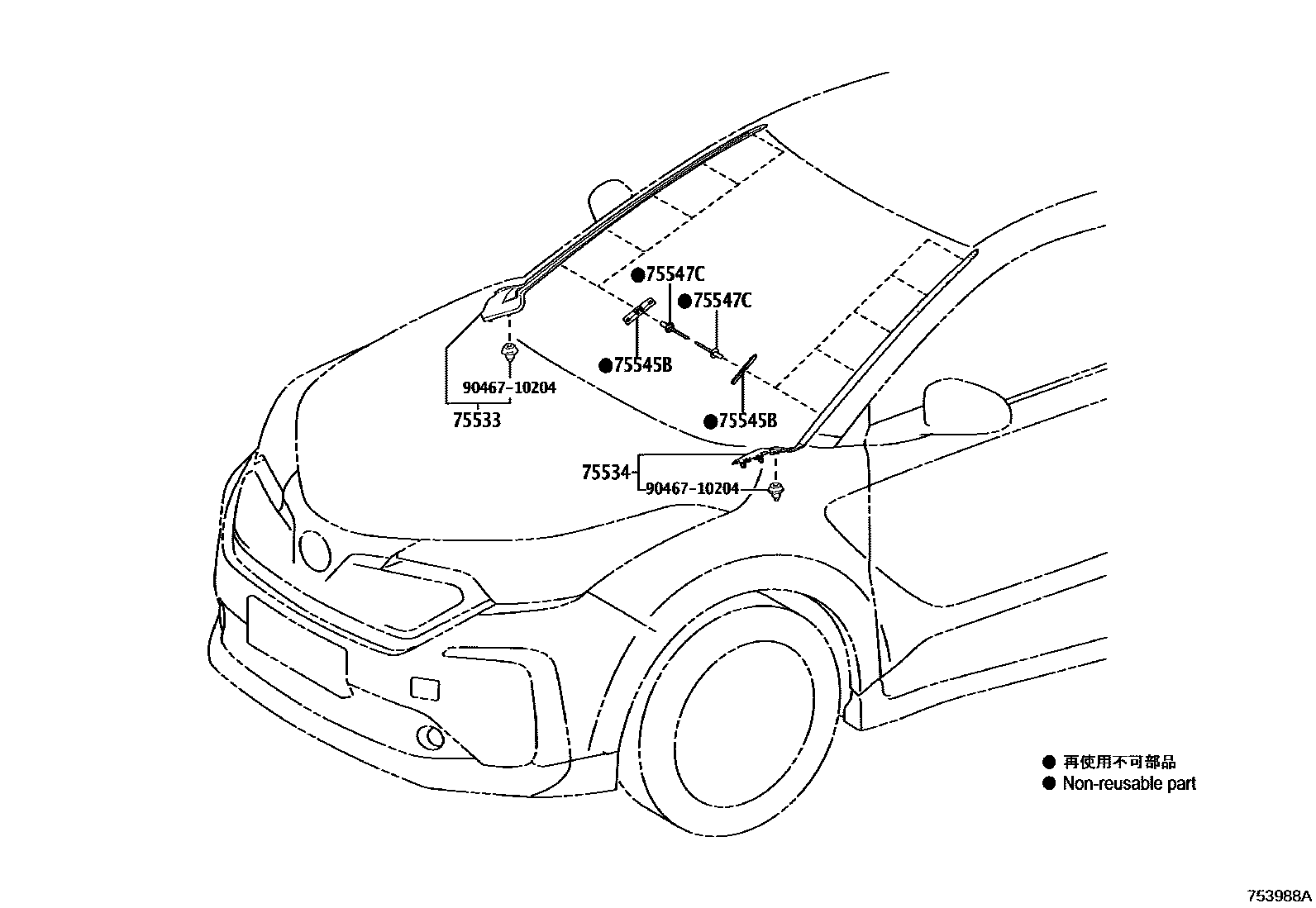 ●75547C
●75547C
●75545B
90467-10204
75533
●75545B
75534
90467-10204

● 再使用不可部品
● Non-reusable part

753988A