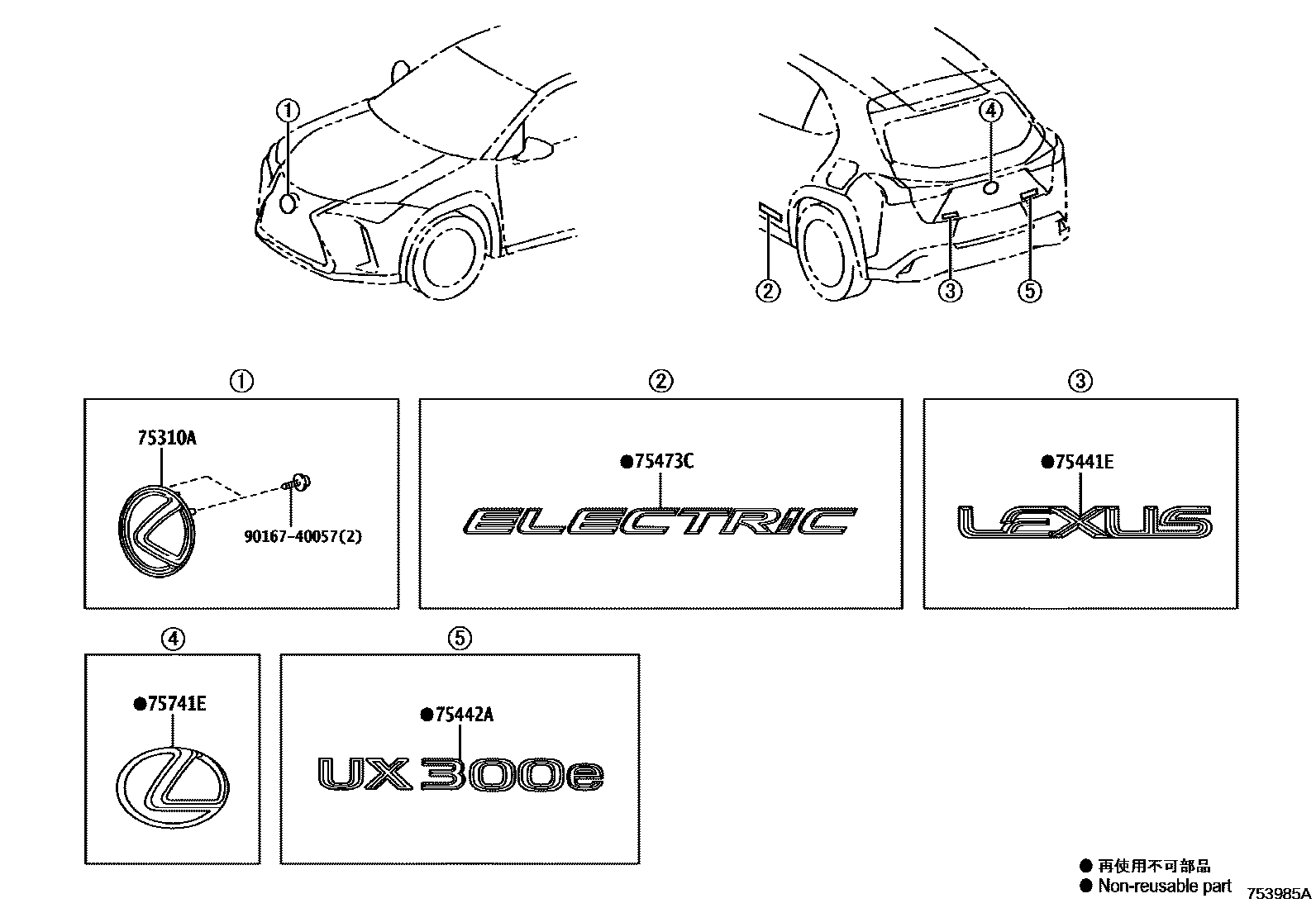 ①

④

②

③

⑤

①

75310A

90167-40057(2)

②

●75473C

ELECTRIC

③

●75441E

LEXUS

④

●75741E

⑤

●75442A

UX300e

● 再使用不可部品
● Non-reusable part

753985A