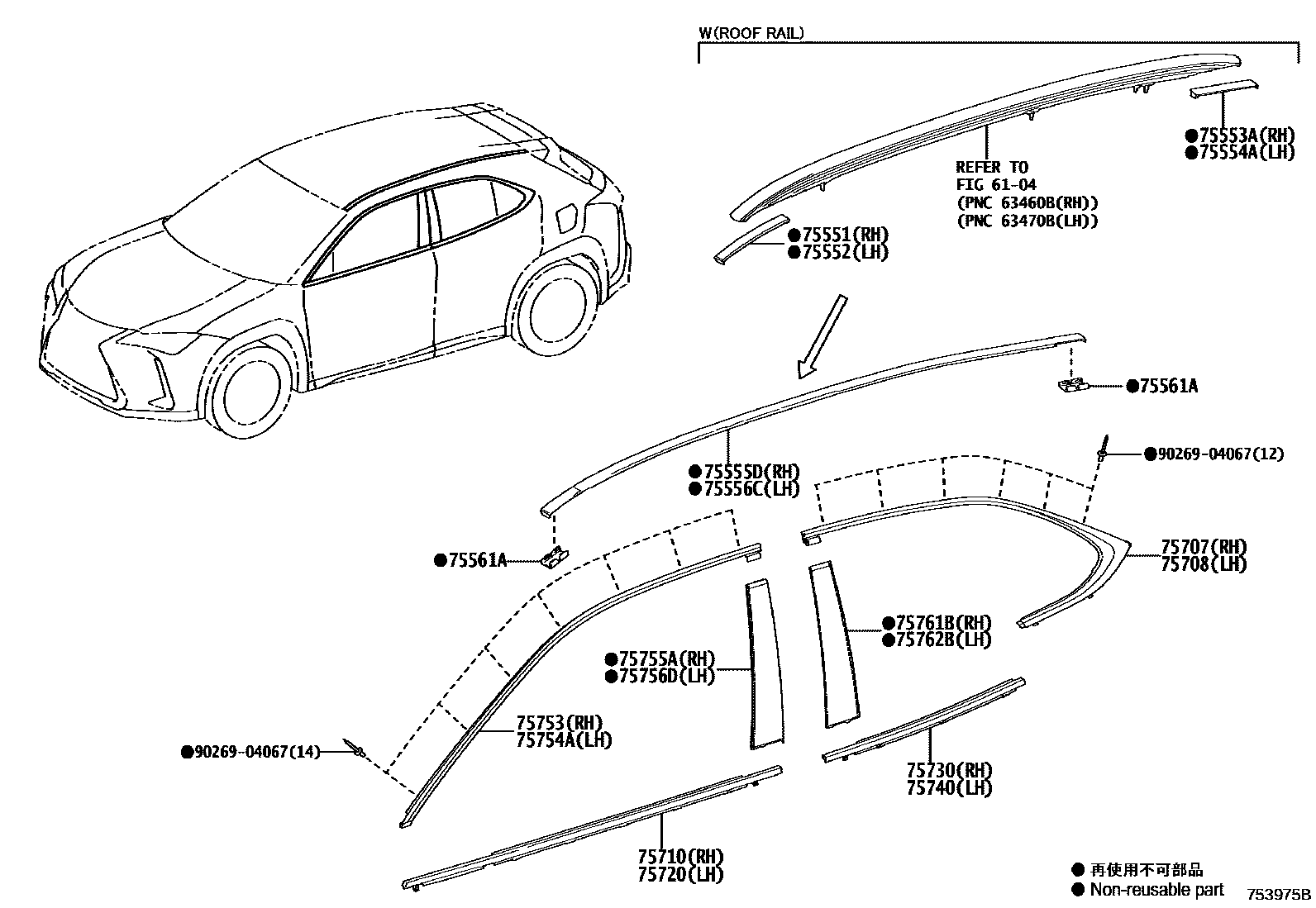 W(ROOF RAIL)

●75553A(RH)
●75554A(LH)

REFER TO
FIG 61-04
(PNC 63460B(RH))
(PNC 63470B(LH))

●75551(RH)
●75552(LH)

●75561A

●90269-04067(12)

●75555D(RH)
●75556C(LH)

●75561A

75707(RH)
75708(LH)

●75761B(RH)
●75762B(LH)

●75755A(RH)
●75756D(LH)

75753(RH)
75754A(LH)

●90269-04067(14)

75730(RH)
75740(LH)

75710(RH)
75720(LH)

● 再使用不可部品
● Non-reusable part

753975B