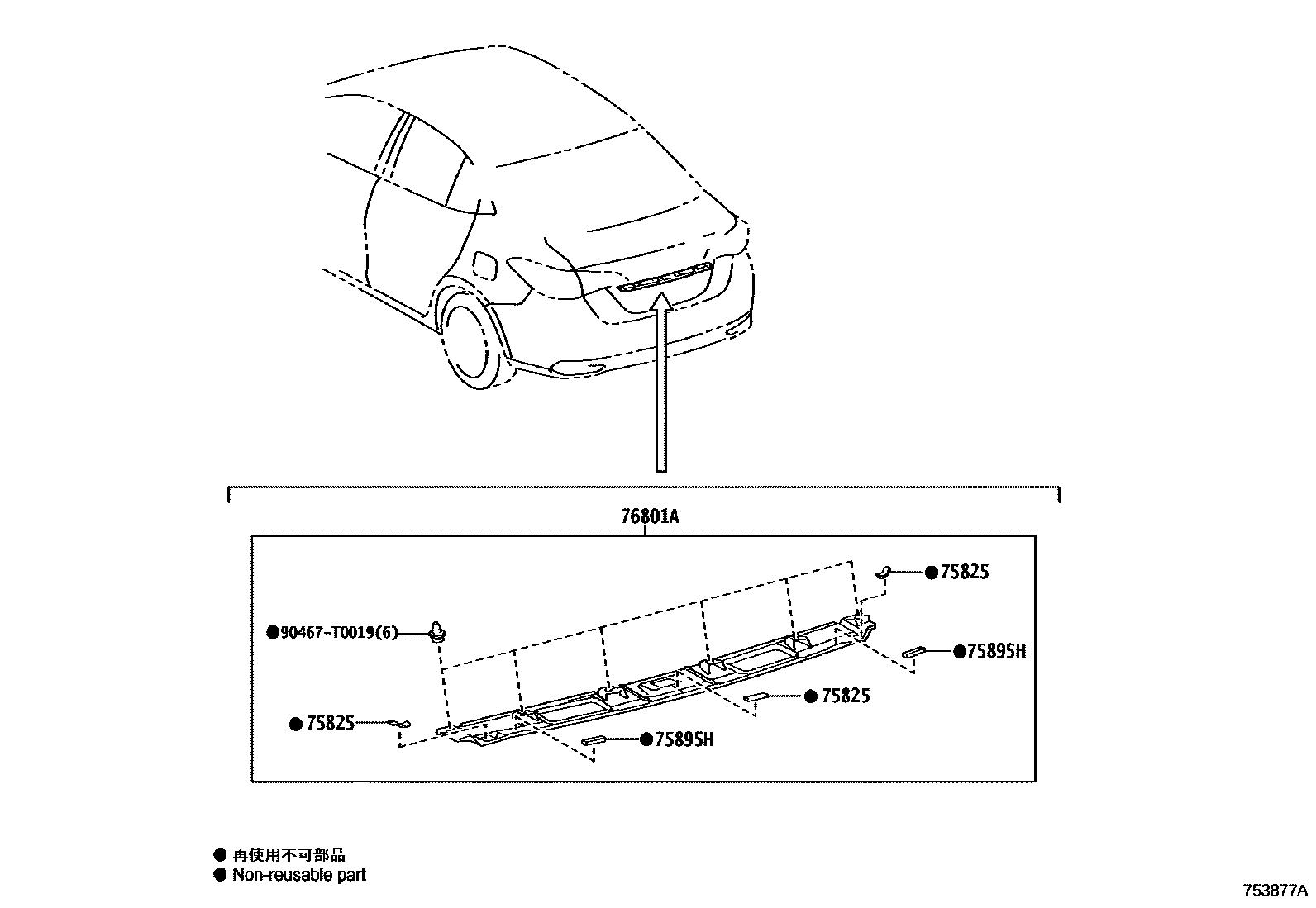 76801A

●75825

●90467-T0019(6)

●75895H

●75825

●75825

●75895H

● 再使用不可部品
● Non-reusable part

753877A