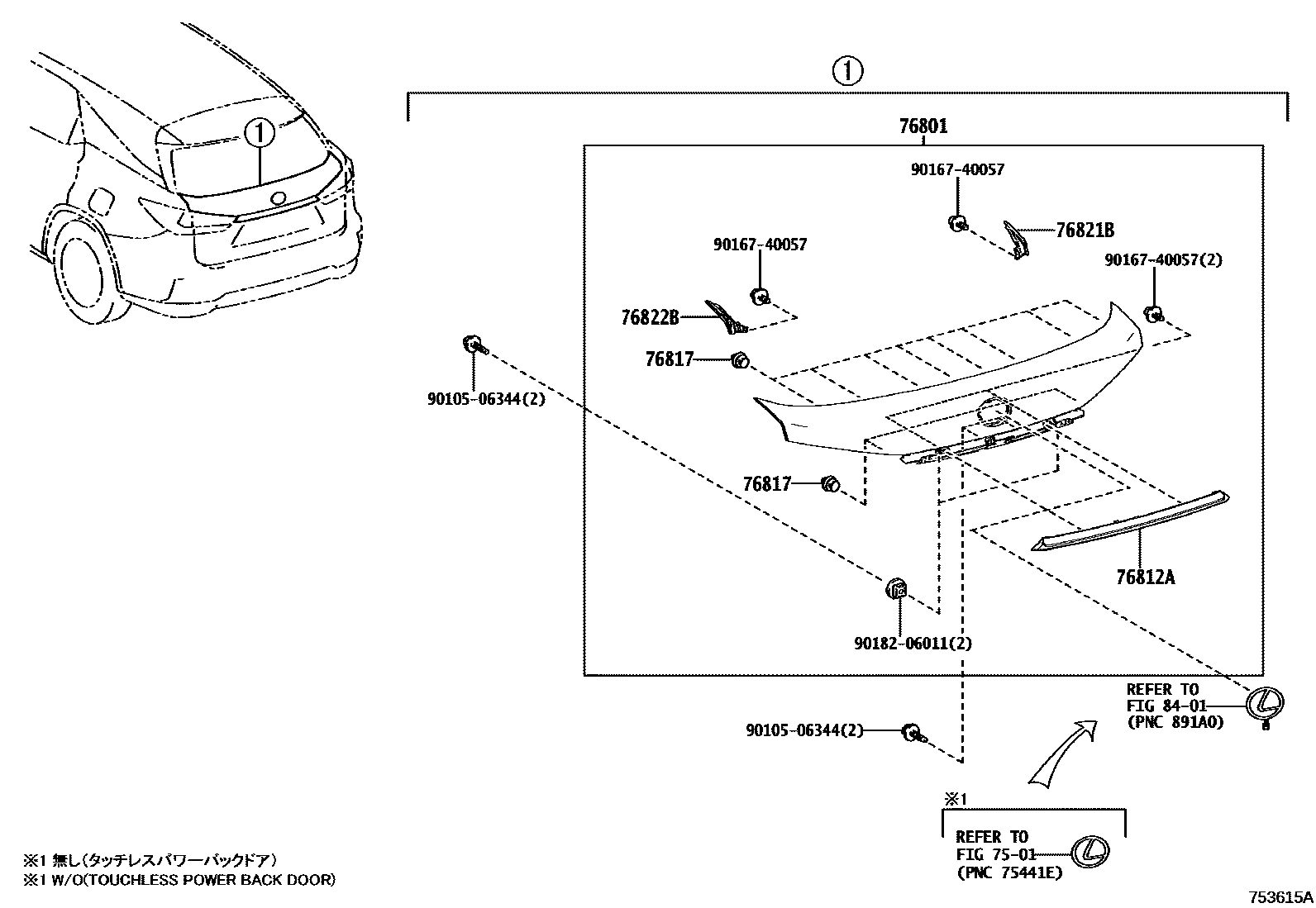 ①

①

76801

90167-40057

76821B

90167-40057

90167-40057(2)

76822B

76817

90105-06344(2)

76817

76812A

90182-06011(2)

REFER TO FIG 84-01 (PNC 891A0)

90105-06344(2)

※1

REFER TO FIG 75-01 (PNC 75441E)

※1 無し(タッチレスパワーバックドア)
※1 W/O(TOUCHLESS POWER BACK DOOR)

753615A