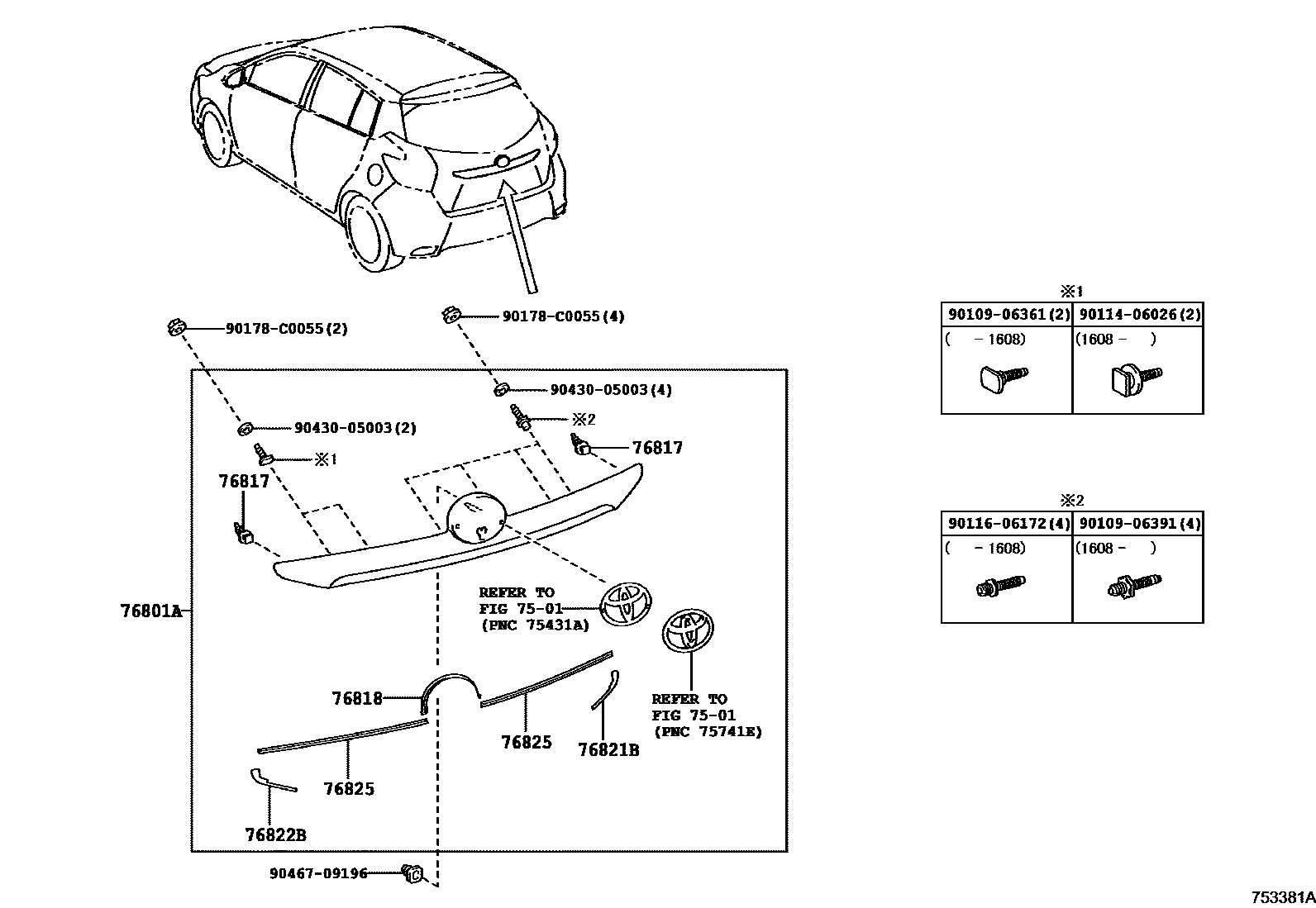 90178-C0055(2)

90178-C0055(4)

90430-05003(4)

90430-05003(2)

※2

76817

※1

76817

76801A

REFER TO FIG 75-01 (PNC 75431A)

REFER TO FIG 75-01 (PNC 75741E)

76818

76825

76821B

76825

76822B

90467-09196

※1

| 90109-06361(2) | 90114-06026(2) |
|---|---|
| ( －1608) | (1608－ ) |

※2

| 90116-06172(4) | 90109-06391(4) |
|---|---|
| ( －1608) | (1608－ ) |

753381A