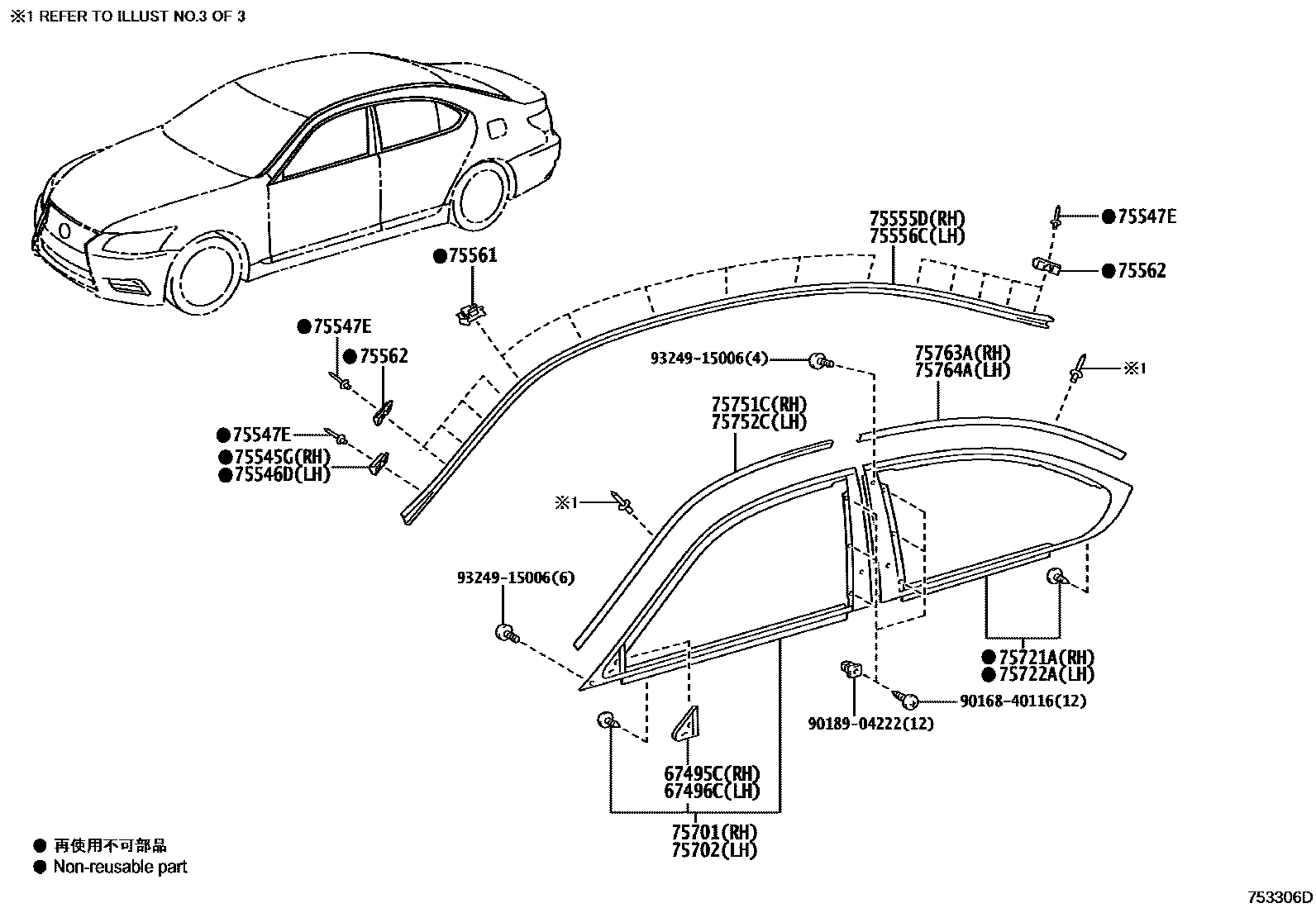 ※1 REFER TO ILLUST NO.3 OF 3

75555D(RH)
75556C(LH)

●75547E

●75562

●75561

●75547E

●75562

●75547E

●75545G(RH)
●75546D(LH)

93249-15006(4)

75763A(RH)
75764A(LH)

※1

75751C(RH)
75752C(LH)

※1

93249-15006(6)

●75721A(RH)
●75722A(LH)

90168-40116(12)

90189-04222(12)

67495C(RH)
67496C(LH)

75701(RH)
75702(LH)

● 再使用不可部品
● Non-reusable part

753306D