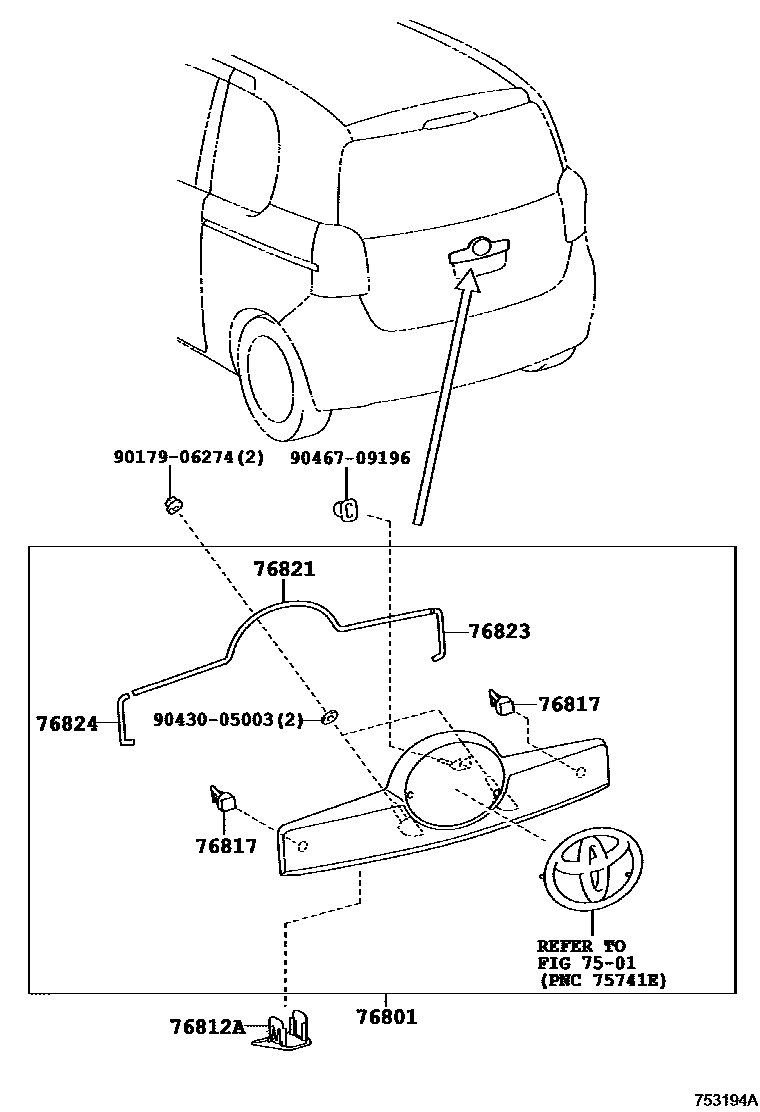 90179-06274(2)
90467-09196
76821
76823
76824
90430-05003(2)
76817
76817
REFER TO
FIG 75-01
(PNC 75741E)
76812A
76801
753194A