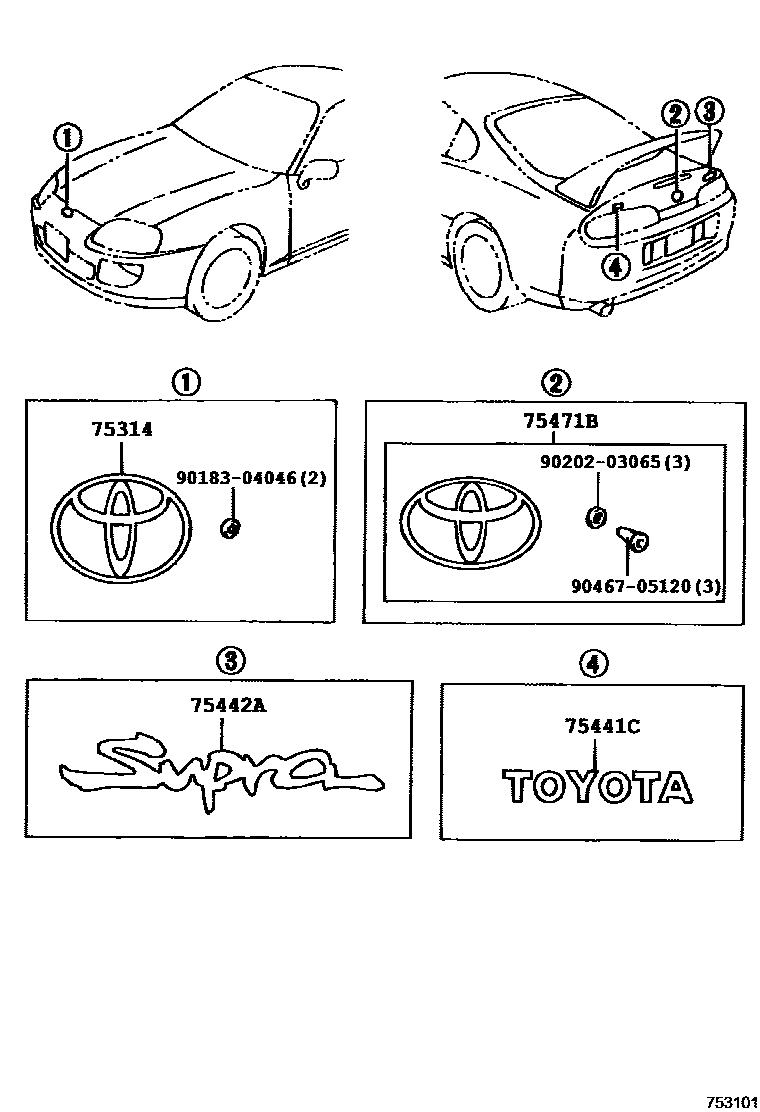 1

2 3

4

1

75314

90183-04046(2)

2

75471B

90202-03065(3)

90467-05120(3)

3

75442A

Supra

4

75441C

TOYOTA

753101