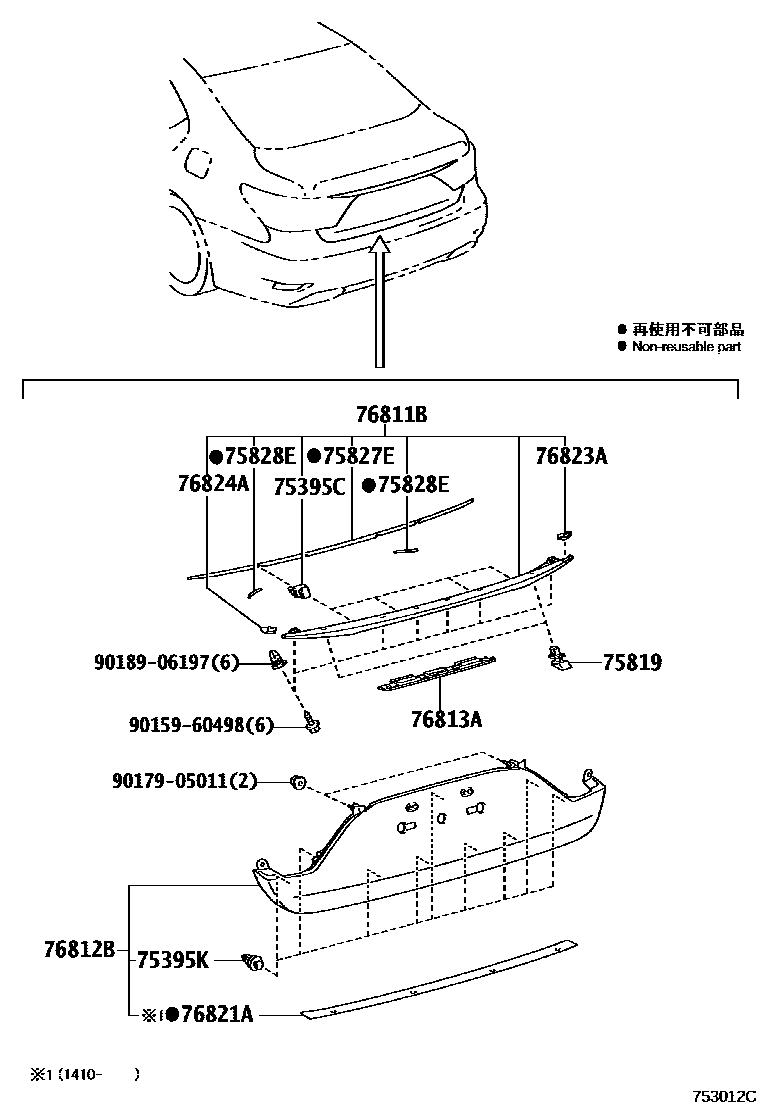 ● 再使用不可部品
● Non-reusable part

76811B
●75828E ●75827E
76823A
76824A 75395C ●75828E
90189-06197(6)
75819
76813A
90159-60498(6)
90179-05011(2)
76812B
75395K
※1●76821A

※1 (1410- )

753012C