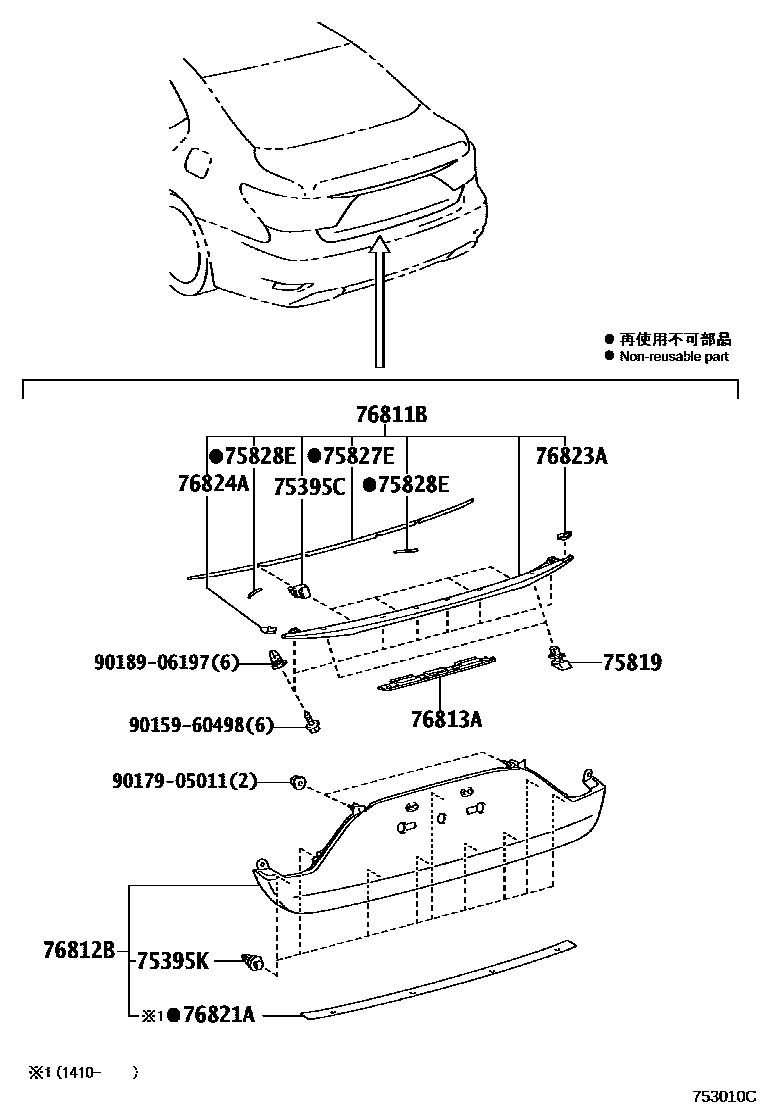 ● 再使用不可部品
● Non-reusable part

76811B

●75828E ●75827E

76823A

76824A 75395C ●75828E

90189-06197(6)

75819

90159-60498(6)

76813A

90179-05011(2)

76812B

75395K

※1●76821A

※1 (1410- )

753010C