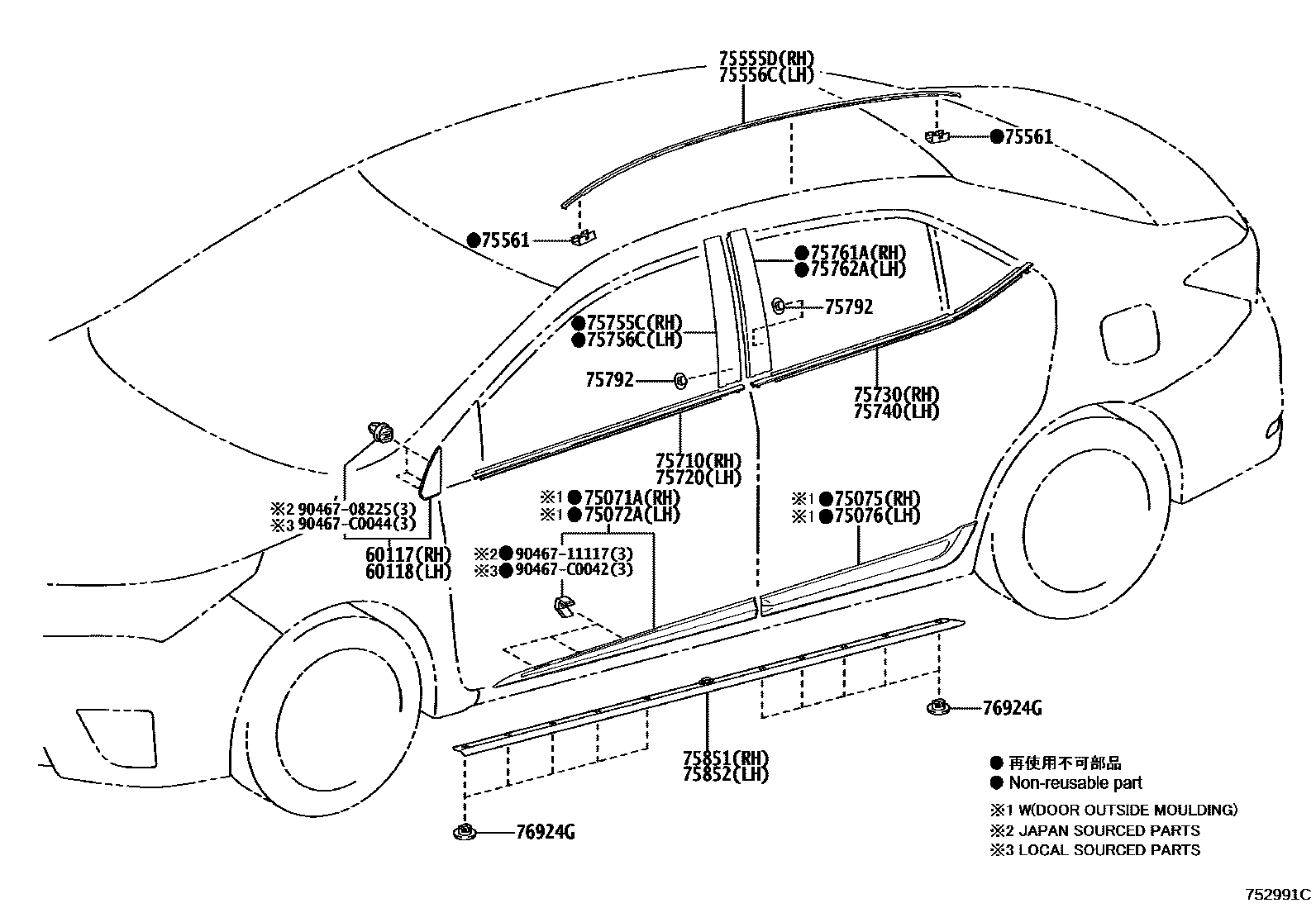 75555D(RH)
75556C(LH)

●75561

●75561

●75761A(RH)
●75762A(LH)

75792

●75755C(RH)
●75756C(LH)

75792

75730(RH)
75740(LH)

75710(RH)
75720(LH)

※2 90467-08225(3)
※3 90467-C0044(3)

60117(RH)
60118(LH)

※1●75071A(RH)
※1●75072A(LH)

※2●90467-11117(3)
※3●90467-C0042(3)

※1●75075(RH)
※1●75076(LH)

76924G

75851(RH)
75852(LH)

76924G

● 再使用不可部品
● Non-reusable part
※1 W(DOOR OUTSIDE MOULDING)
※2 JAPAN SOURCED PARTS
※3 LOCAL SOURCED PARTS

752991C