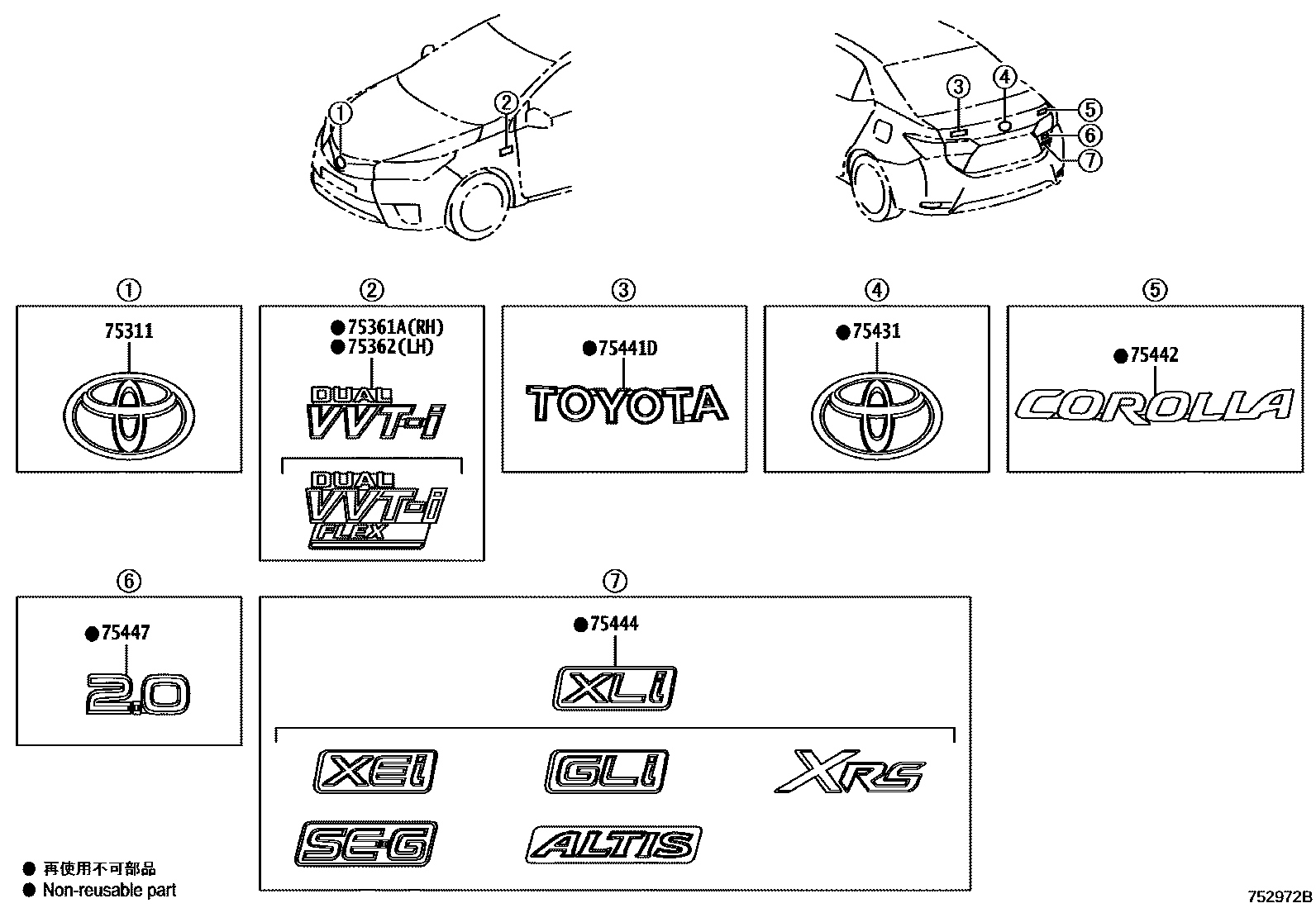 ①
②
③
④
⑤
⑥
⑦

①
75311

②
●75361A(RH)
●75362(LH)
DUAL VVT-i
DUAL VVT-i FLEX

③
●75441D
TOYOTA

④
●75431

⑤
●75442
COROLLA

⑥
●75447
2.0

⑦
●75444
XLi
XEi
GLi
XRS
SE-G
ALTIS

● 再使用不可部品
● Non-reusable part

752972B