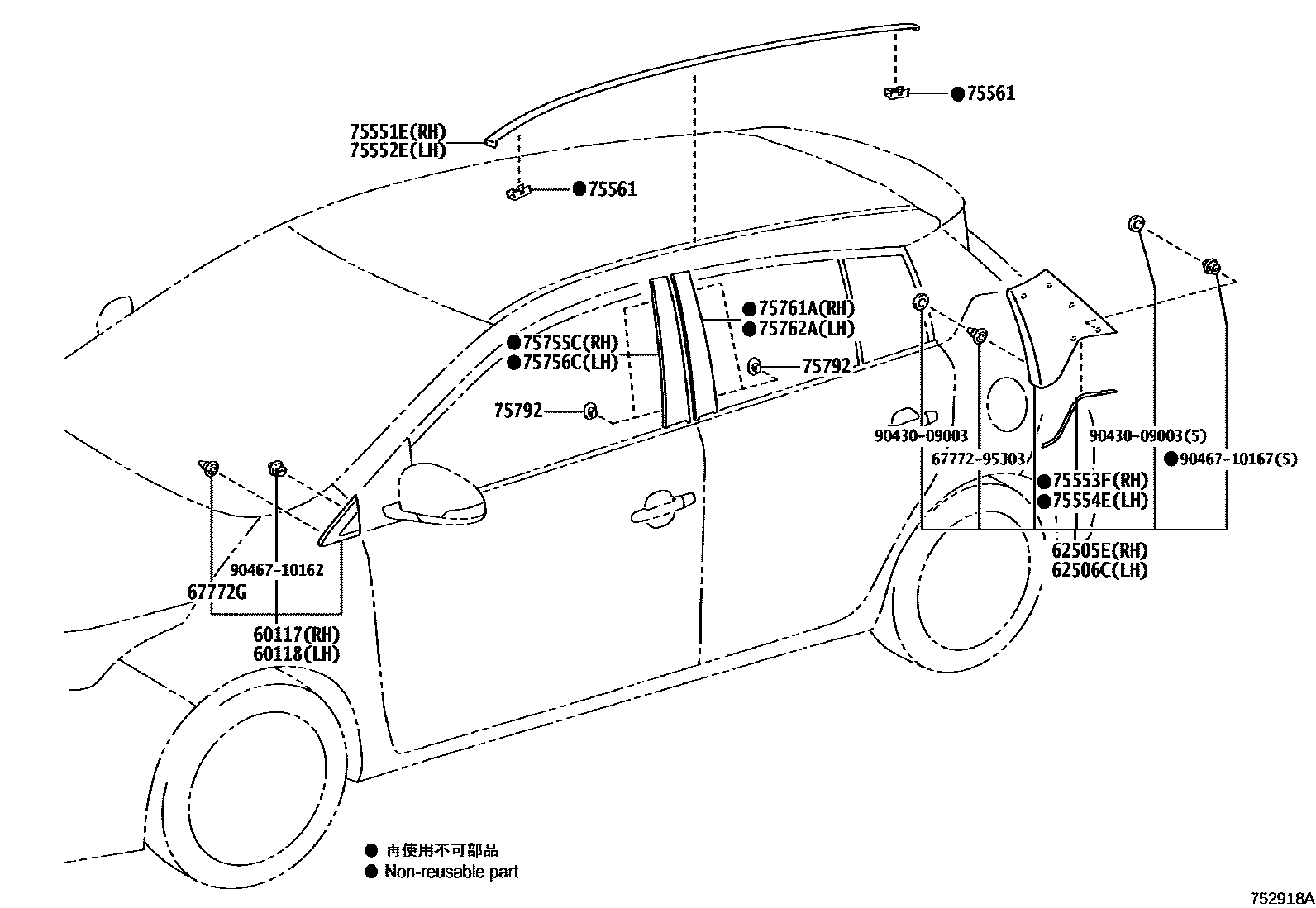 75551E(RH)
75552E(LH)

●75561

●75561

●75761A(RH)
●75762A(LH)

●75755C(RH)
●75756C(LH)

75792

75792

90430-09003

67772-95J03

90430-09003(5)

●90467-10167(5)

●75553F(RH)
●75554E(LH)

62505E(RH)
62506C(LH)

90467-10162

67772G

60117(RH)
60118(LH)

● 再使用不可部品
● Non-reusable part

752918A