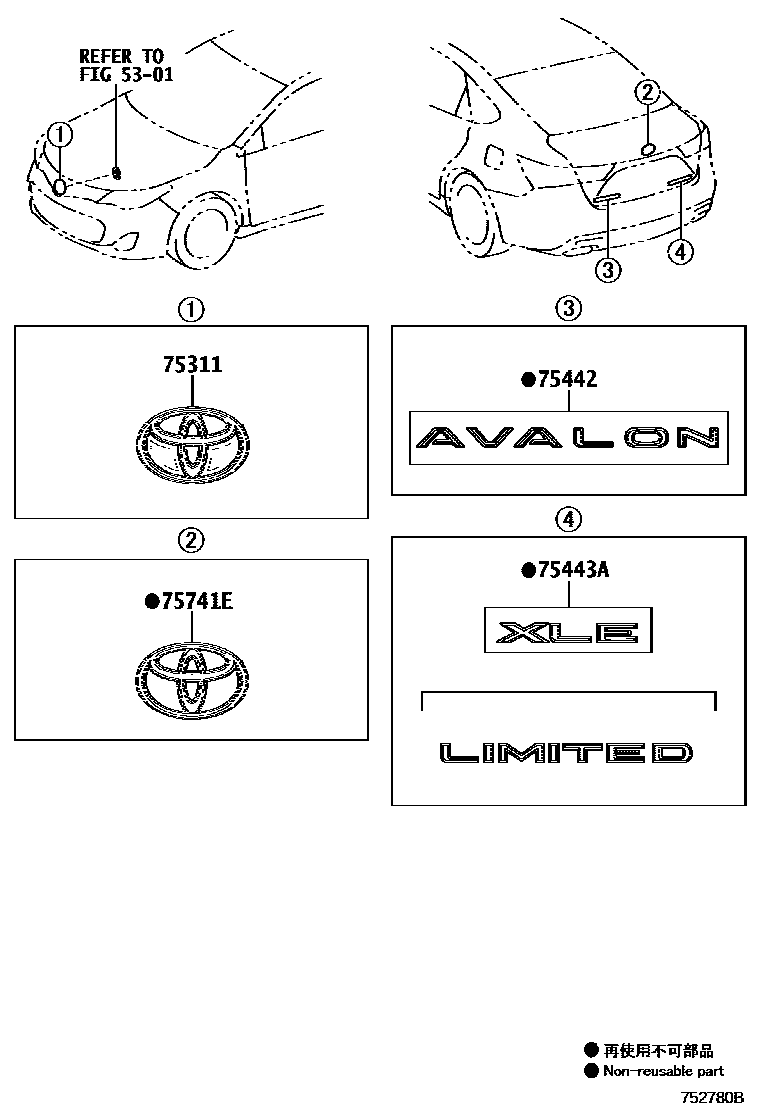 REFER TO
FIG 53-01

①

②

③

④

①

75311

②

●75741E

③

●75442

AVALON

④

●75443A

XLE

LIMITED

● 再使用不可部品
● Non-reusable part

752780B