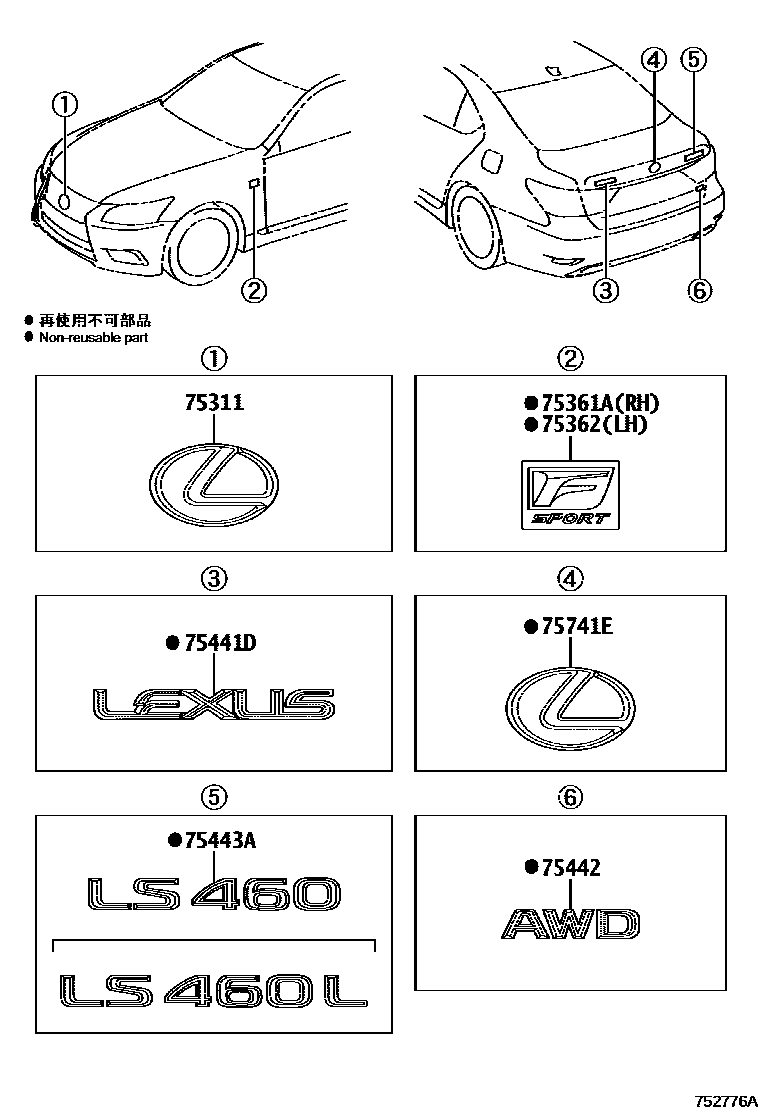 ①
②
④ ⑤
③ ⑥

● 再使用不可部品
● Non-reusable part

①
75311

②
●75361A(RH)
●75362(LH)
F
SPORT

③
●75441D
LEXUS

④
●75741E

⑤
●75443A
LS460
LS460L

⑥
●75442
AWD

752776A