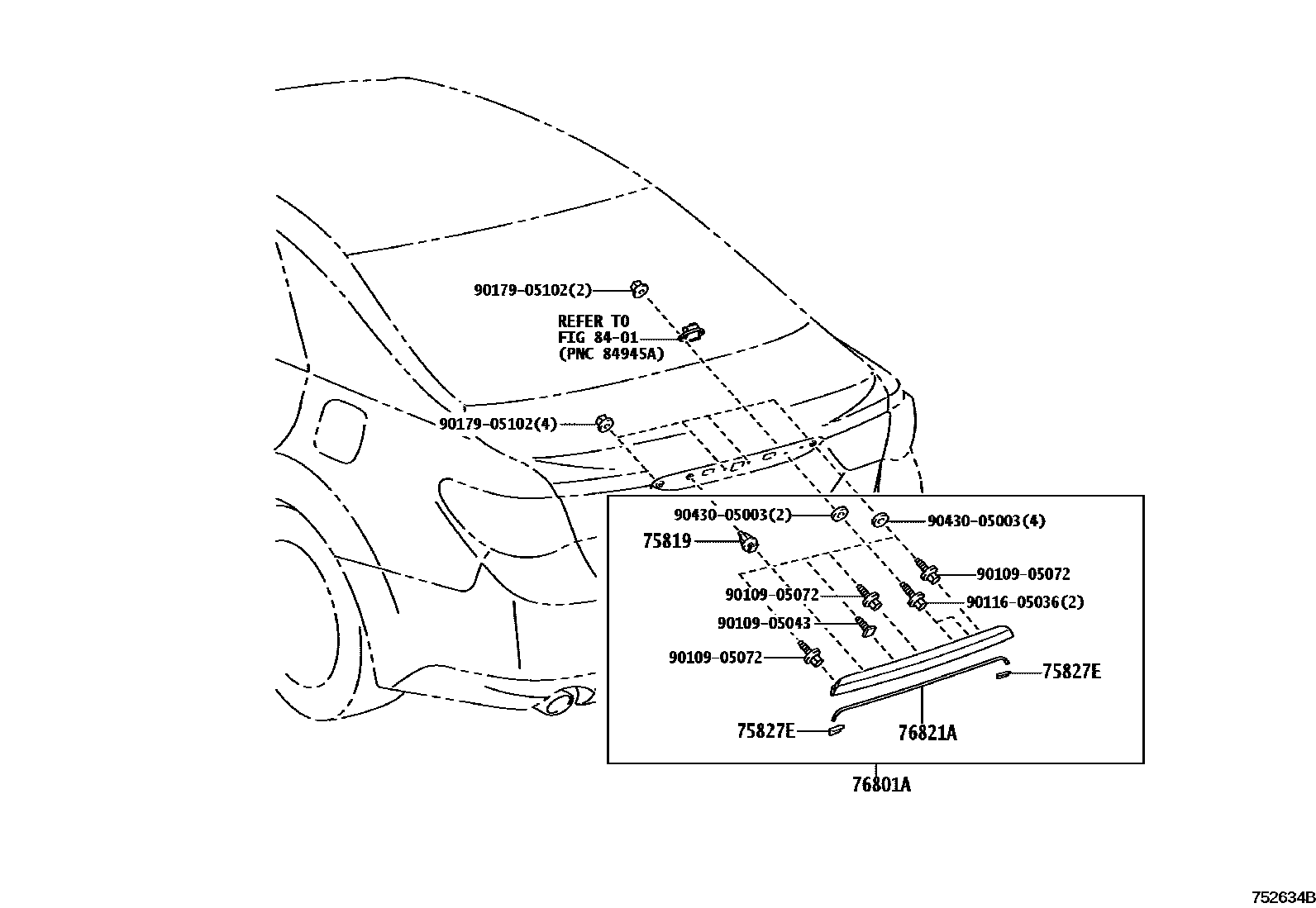 90179-05102(2)

REFER TO
FIG 84-01
(PNC 84945A)

90179-05102(4)

90430-05003(2)
90430-05003(4)
75819
90109-05072
90109-05072
90116-05036(2)
90109-05043
90109-05072
75827E
75827E
76821A
76801A

752634B