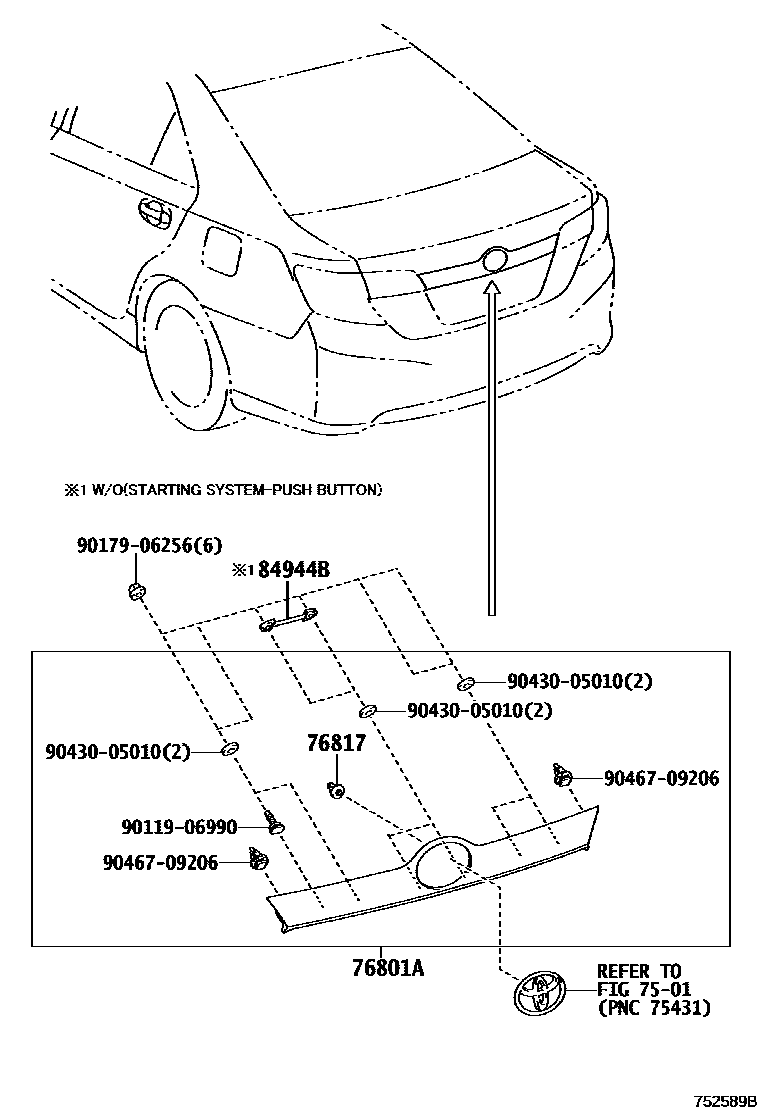 ※1 W/O(STARTING SYSTEM-PUSH BUTTON)

90179-06256(6)

※1 84944B

90430-05010(2)

90430-05010(2)

90430-05010(2)

76817

90467-09206

90119-06990

90467-09206

76801A

REFER TO
FIG 75-01
(PNC 75431)

752589B