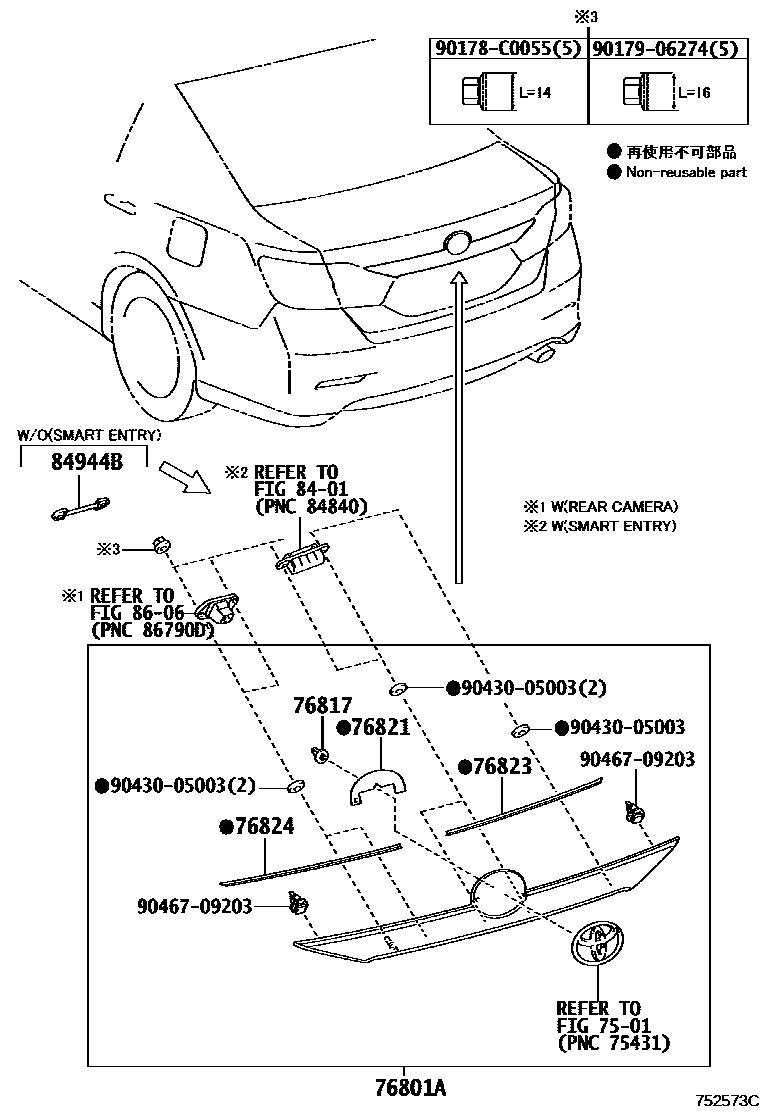 ※3

| 90178-C0055(5) | 90179-06274(5) |
|---|---|
| L=14 | L=16 |

● 再使用不可部品
● Non-reusable part

W/O(SMART ENTRY)
84944B

※2 REFER TO FIG 84-01 (PNC 84840)

※1 W(REAR CAMERA)
※2 W(SMART ENTRY)

※3

※1 REFER TO FIG 86-06 (PNC 86790D)

●90430-05003(2)
76817
●76821
●90430-05003
90467-09203
●90430-05003(2)
●76823
●76824
90467-09203

REFER TO FIG 75-01 (PNC 75431)

76801A

752573C