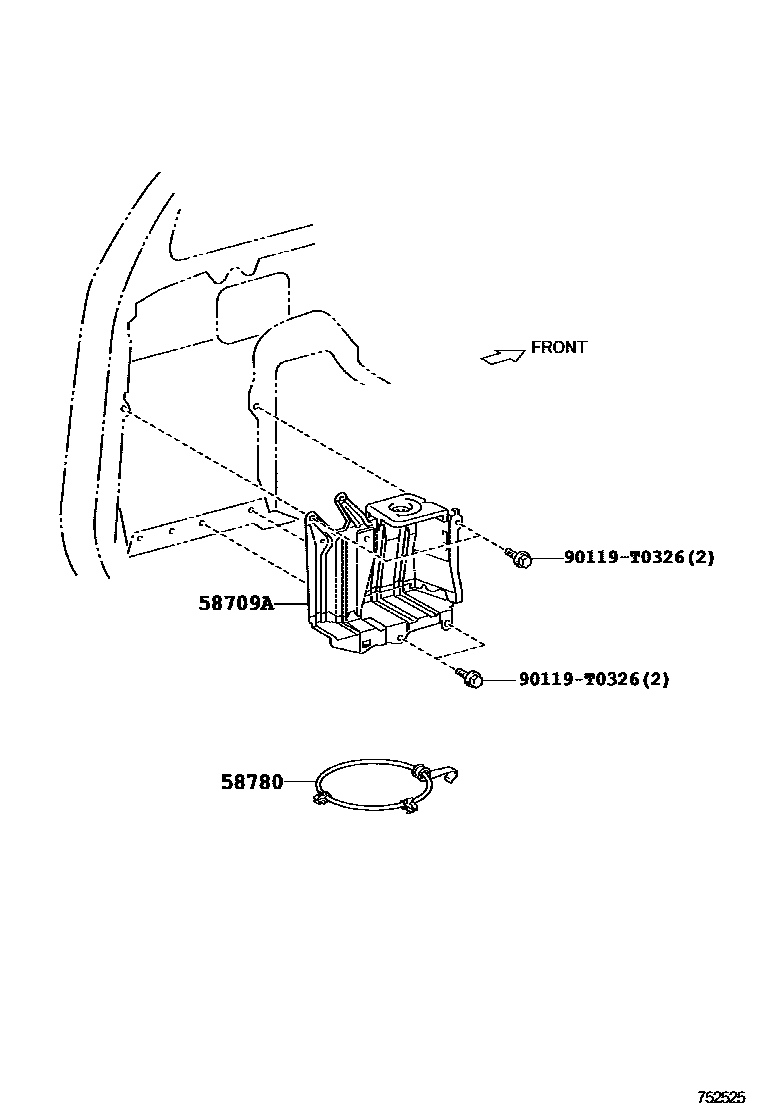 FRONT

90119-T0326(2)

58709A

90119-T0326(2)

58780

752525