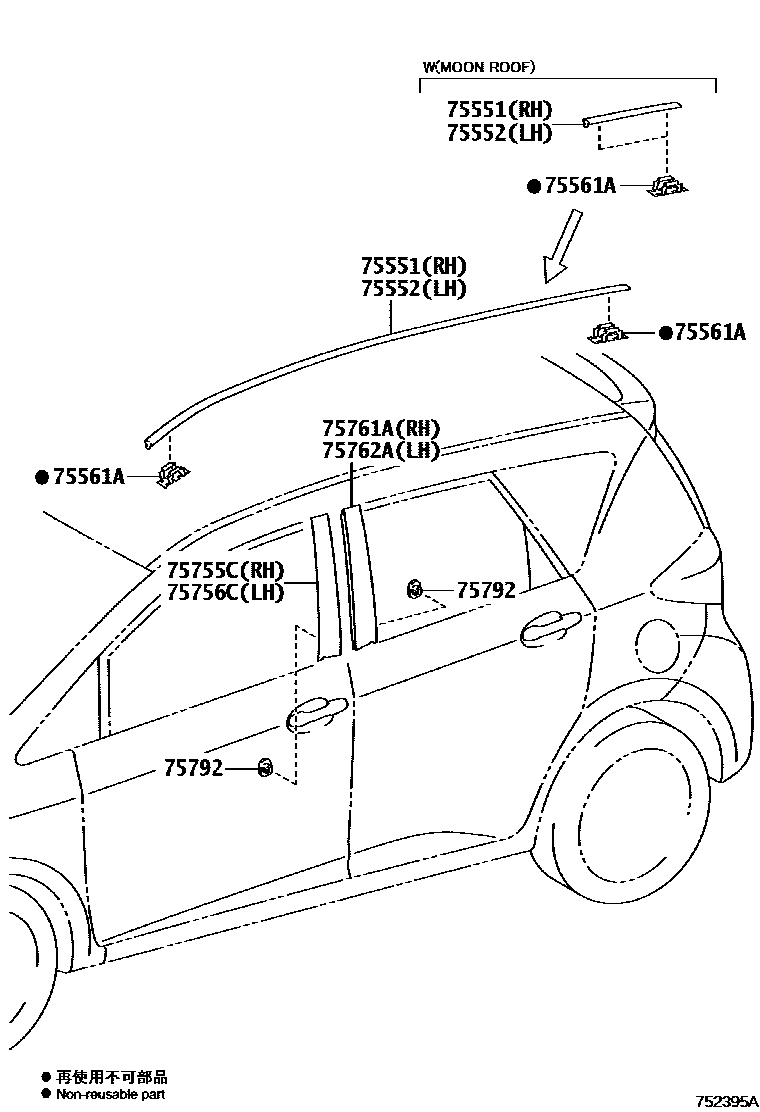 W(MOON ROOF)

75551(RH)
75552(LH)

●75561A

75551(RH)
75552(LH)

●75561A

75761A(RH)
75762A(LH)

●75561A

75755C(RH)
75756C(LH)

75792

75792

● 再使用不可部品
● Non-reusable part

752395A