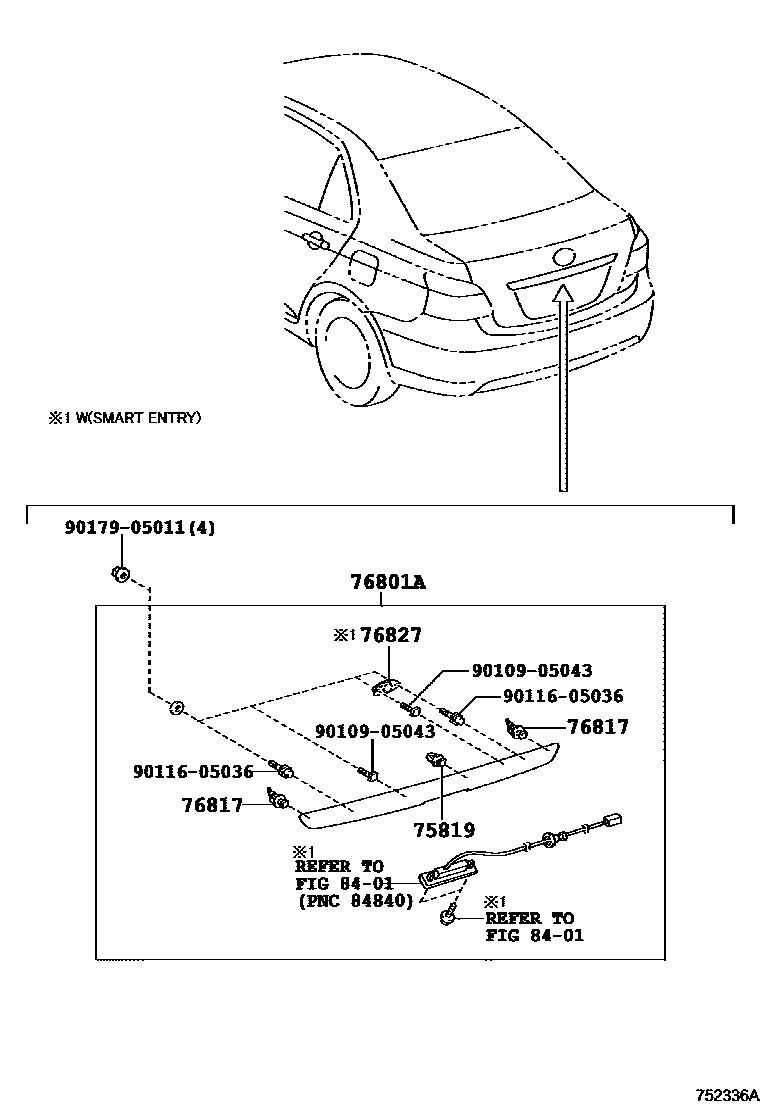 ※1 W(SMART ENTRY)

90179-05011(4)

76801A

※1 76827

90109-05043

90116-05036

76817

90109-05043

90116-05036

76817

75819

※1
REFER TO
FIG 84-01
(PNC 84840)

※1
REFER TO
FIG 84-01

752336A