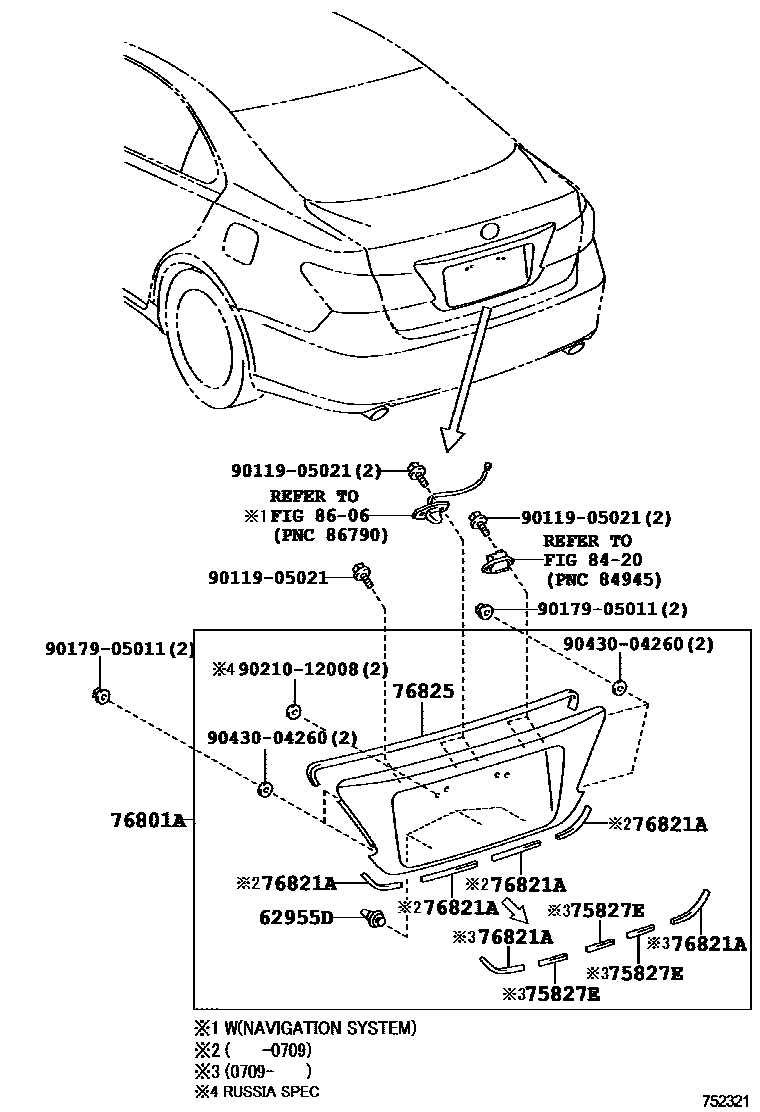 90119-05021(2)
REFER TO
※1 FIG 86-06
(PNC 86790)
90119-05021(2)
REFER TO
FIG 84-20
(PNC 84945)
90119-05021
90179-05011(2)
90179-05011(2)
90430-04260(2)
※4 90210-12008(2)
76825
90430-04260(2)
76801A
※2 76821A
※2 76821A
※2 76821A
※2 76821A
62955D
※3 75827E
※3 76821A
※3 76821A
※3 75827E
※3 75827E
※1 W(NAVIGATION SYSTEM)
※2 (   -0709)
※3 (0709-   )
※4 RUSSIA SPEC
752321