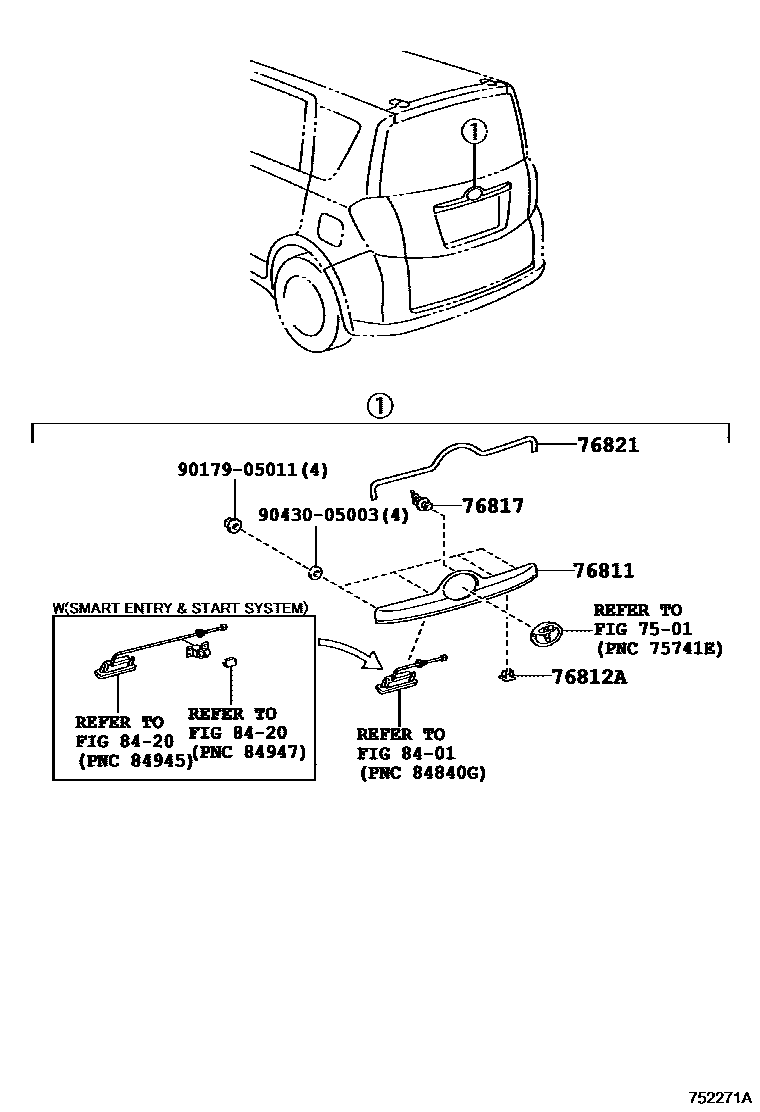 ①

①

76821

90179-05011(4)

76817

90430-05003(4)

76811

W(SMART ENTRY & START SYSTEM)

REFER TO FIG 75-01 (PNC 75741E)

76812A

REFER TO FIG 84-20 (PNC 84945)

REFER TO FIG 84-20 (PNC 84947)

REFER TO FIG 84-01 (PNC 84840G)

752271A