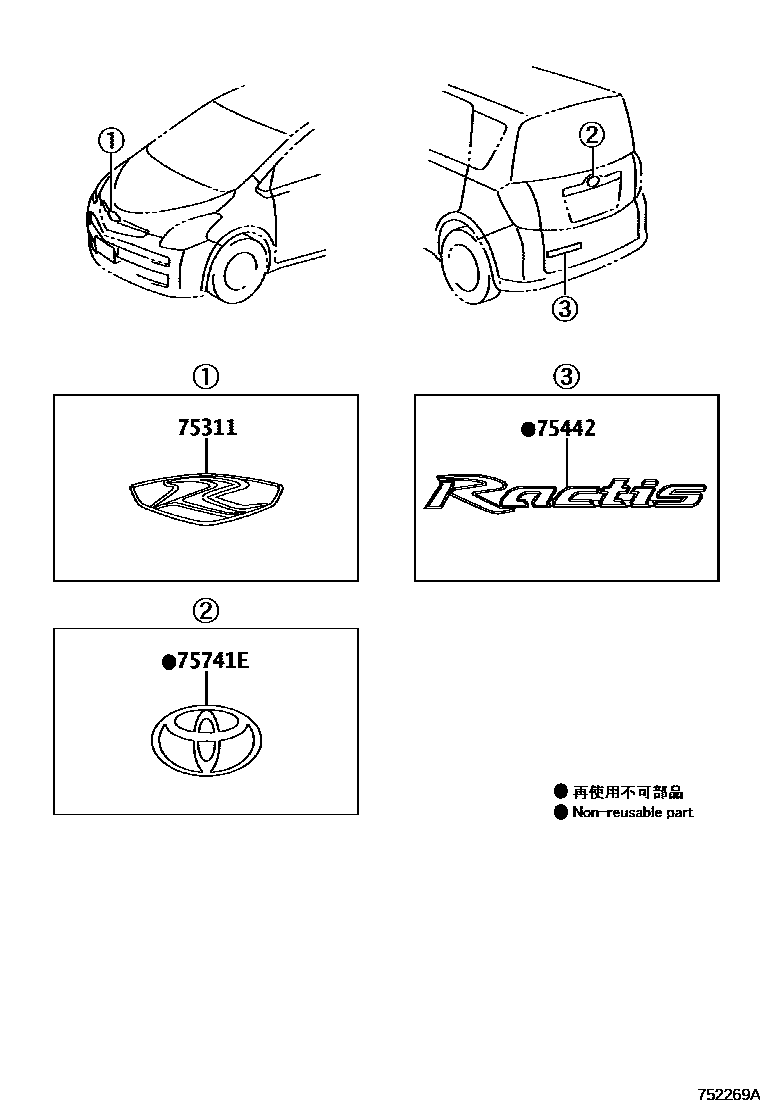 ①

②

③

①

75311

③

●75442

Ractis

②

●75741E

● 再使用不可部品
● Non-reusable part

752269A