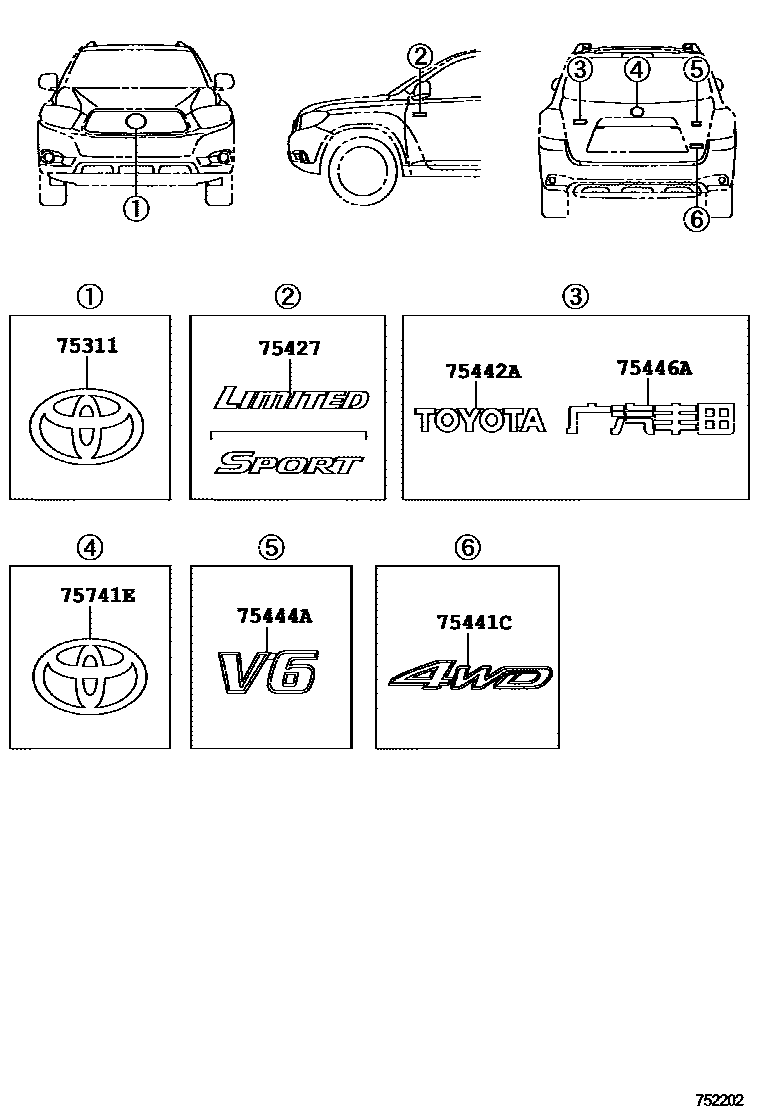 ②
③ ④ ⑤
①
⑥

①
75311

②
75427
LIMITED
SPORT

③
75442A
TOYOTA
75446A
广汽丰田

④
75741E

⑤
75444A
V6

⑥
75441C
4WD

752202