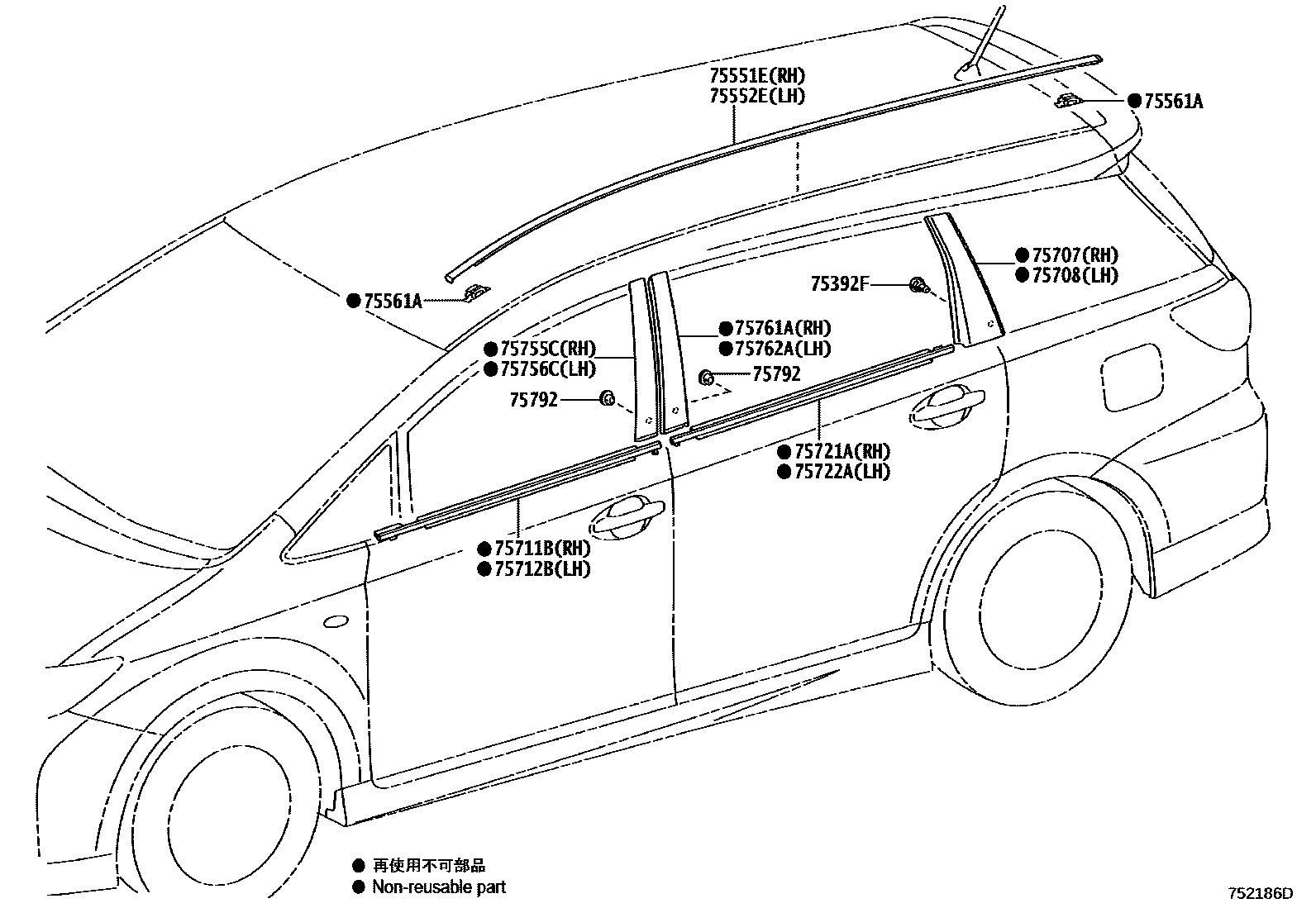 75551E(RH)
75552E(LH)

● 75561A

● 75707(RH)
● 75708(LH)

75392F

● 75561A

● 75761A(RH)
● 75762A(LH)

● 75755C(RH)
● 75756C(LH)

75792

75792

● 75721A(RH)
● 75722A(LH)

● 75711B(RH)
● 75712B(LH)

● 再使用不可部品
● Non-reusable part

752186D