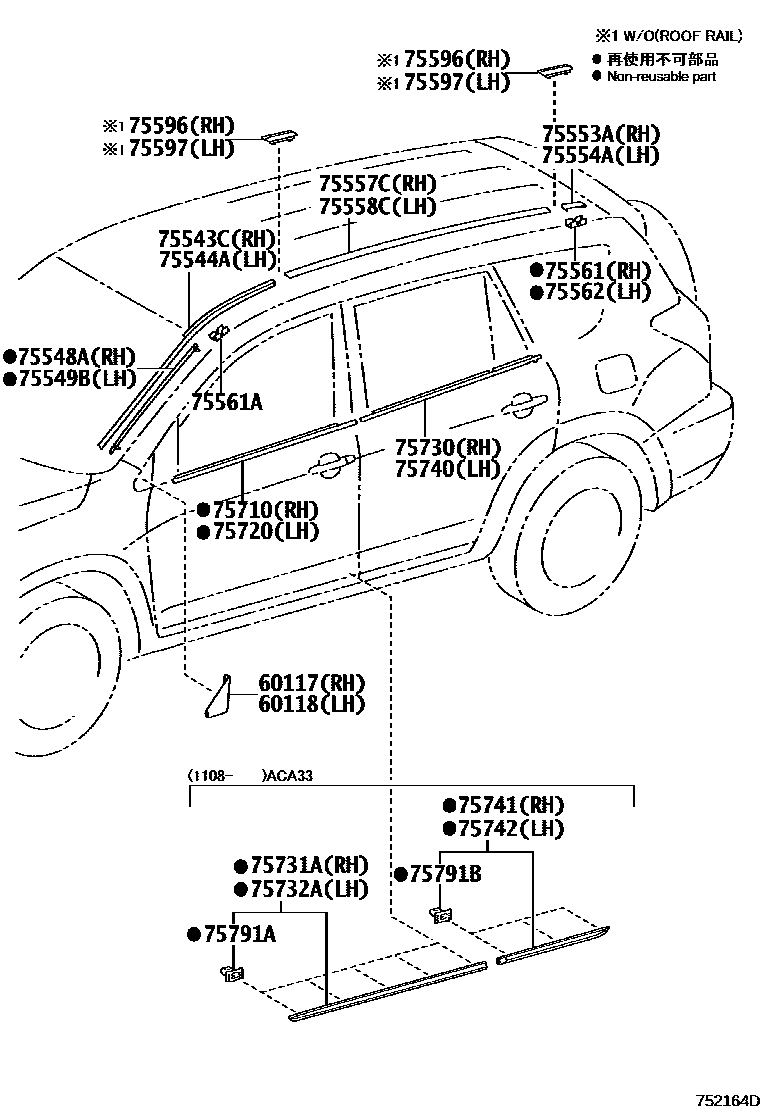 ※1 W/O(ROOF RAIL)
● 再使用不可部品
● Non-reusable part

※1 75596(RH)
※1 75597(LH)

※1 75596(RH)
※1 75597(LH)

75553A(RH)
75554A(LH)

75557C(RH)
75558C(LH)

75543C(RH)
75544A(LH)

●75561(RH)
●75562(LH)

●75548A(RH)
●75549B(LH)

75561A

75730(RH)
75740(LH)

●75710(RH)
●75720(LH)

60117(RH)
60118(LH)

(1108- )ACA33

●75741(RH)
●75742(LH)

●75731A(RH)
●75732A(LH)

●75791B

●75791A

752164D