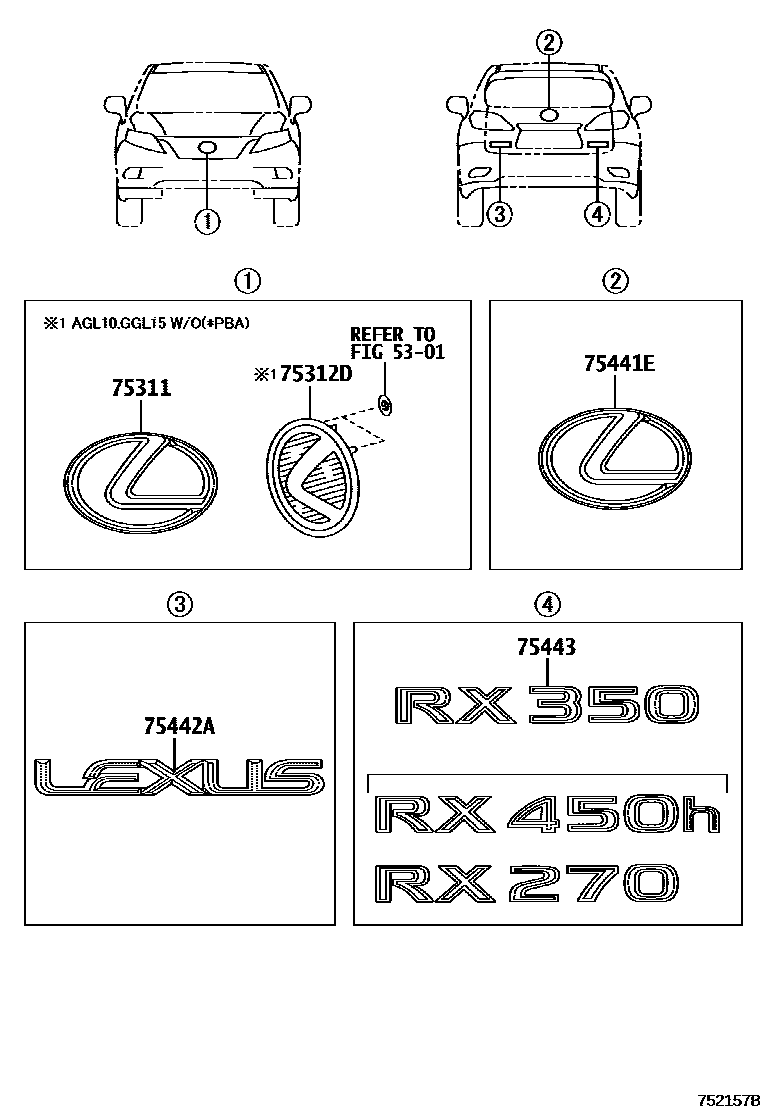 ①

②

③

④

①

※1 AGL10.GGL15 W/O(*PBA)

REFER TO
FIG 53-01

75311

※1 75312D

②

75441E

③

75442A

LEXUS

④

75443

RX 350

RX 450h

RX 270

752157B