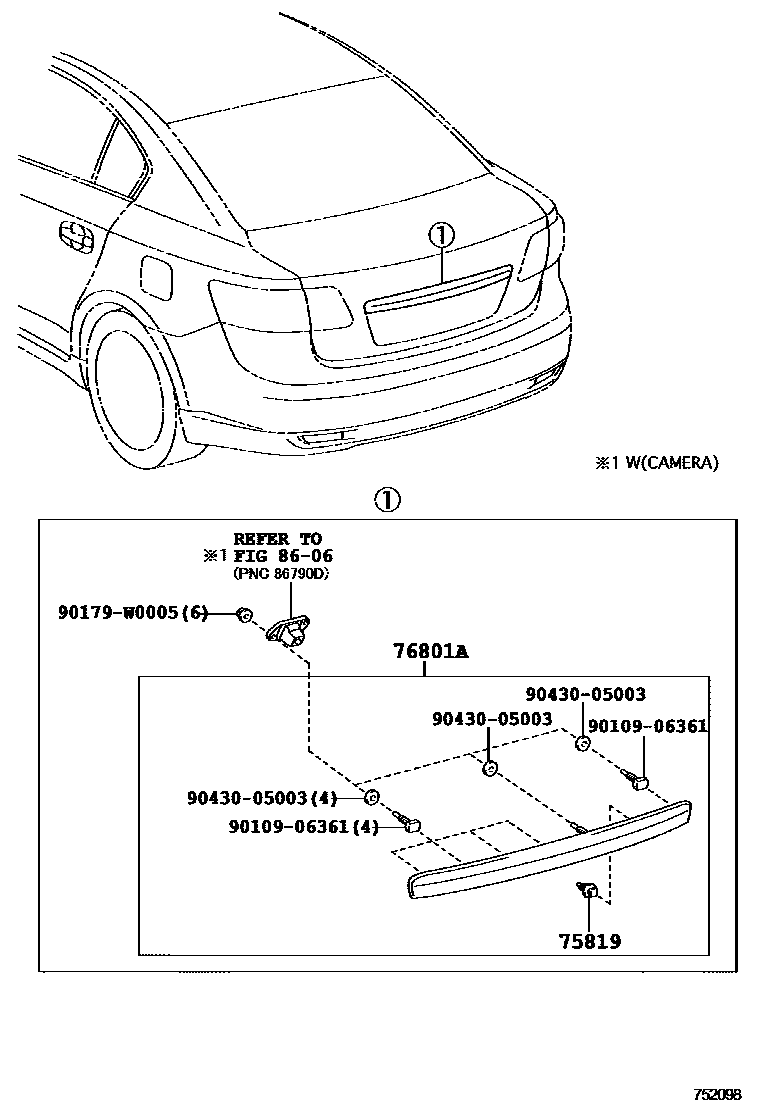 ①

※1 W(CAMERA)

①

REFER TO
※1 FIG 86-06
(PNC 86790D)

90179-W0005(6)

76801A

90430-05003

90430-05003

90109-06361

90430-05003(4)

90109-06361(4)

75819

752098