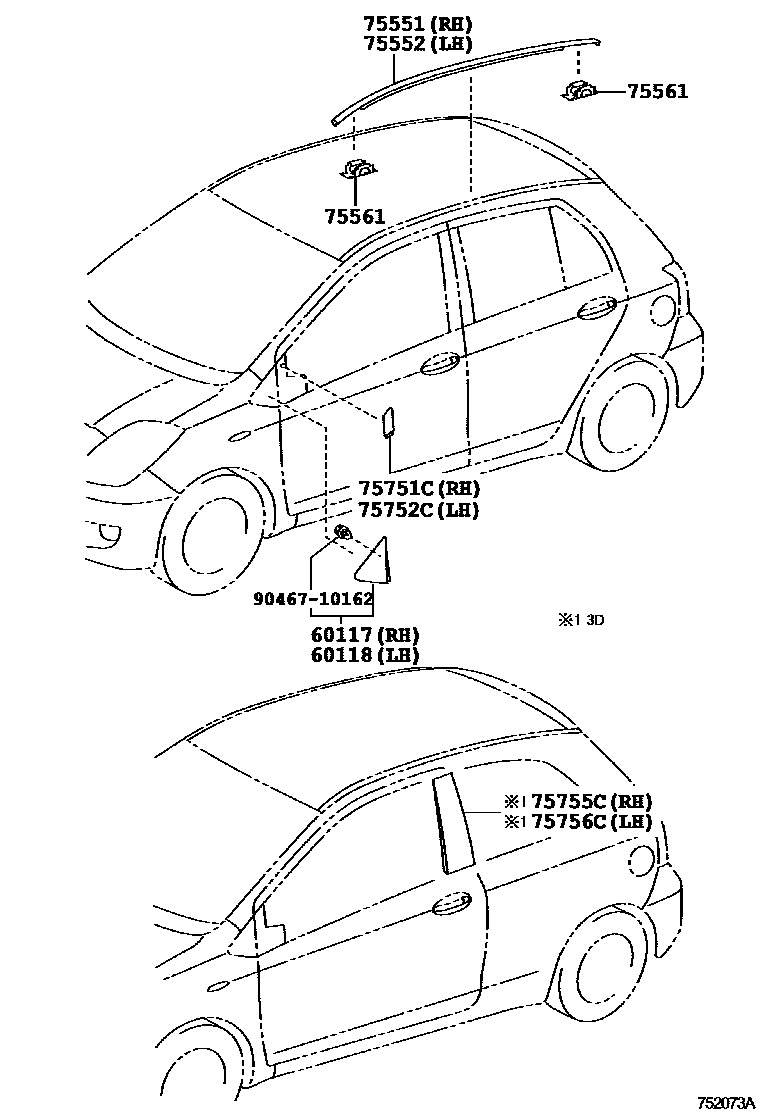 75551 (RH)
75552 (LH)

75561

75561

75751C (RH)
75752C (LH)

90467-10162

60117 (RH)
60118 (LH)

※1 3D

※1 75755C (RH)
※1 75756C (LH)

752073A