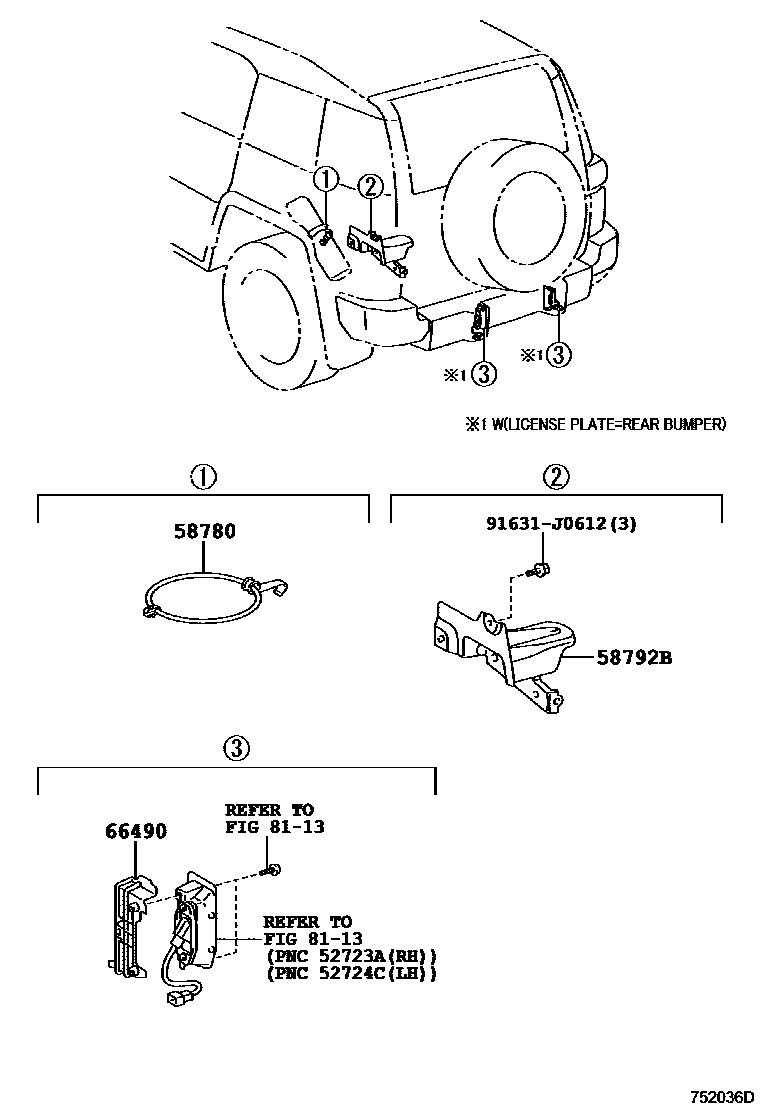 ①
②
※1 ③
※1 ③

※1 W(LICENSE PLATE=REAR BUMPER)

①

58780

②

91631-J0612(3)

58792B

③

66490

REFER TO
FIG 81-13

REFER TO
FIG 81-13
(PNC 52723A(RH))
(PNC 52724C(LH))

752036D