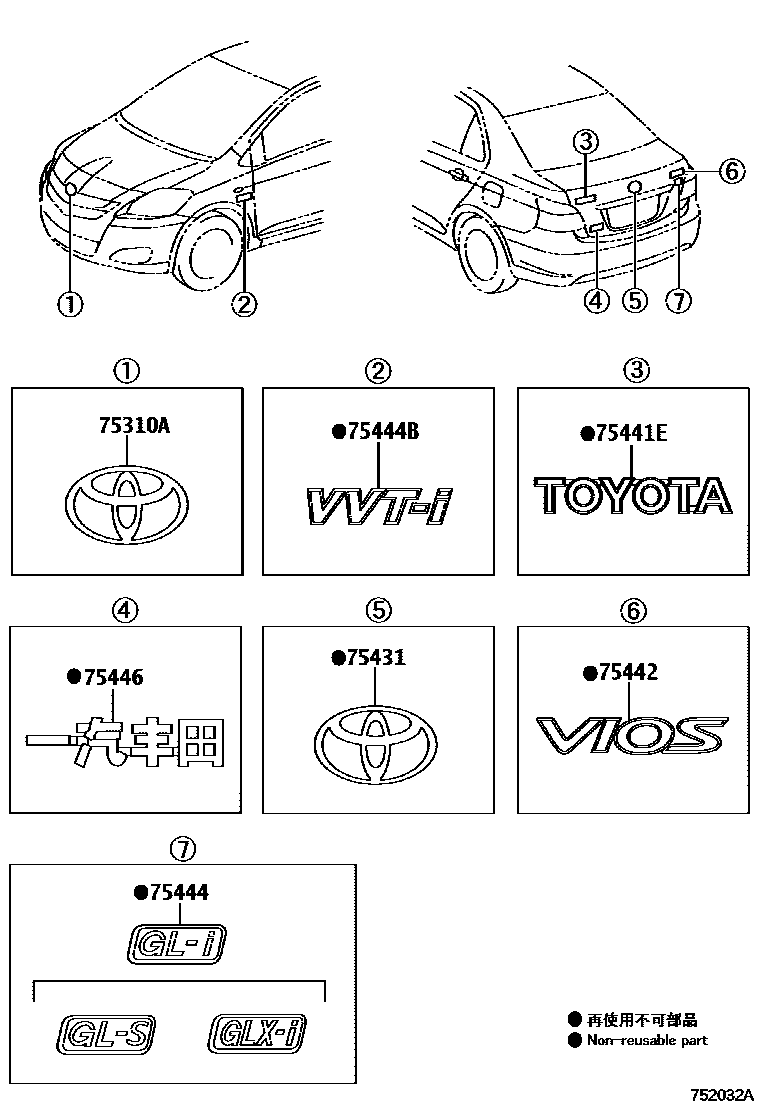 ①

②

③

⑥

④ ⑤ ⑦

①

75310A

②

●75444B

VVT-i

③

●75441E

TOYOTA

④

●75446

一汽丰田

⑤

●75431

⑥

●75442

VIOS

⑦

●75444

GL-i

GL-S

GLX-i

● 再使用不可部品
● Non-reusable part

752032A