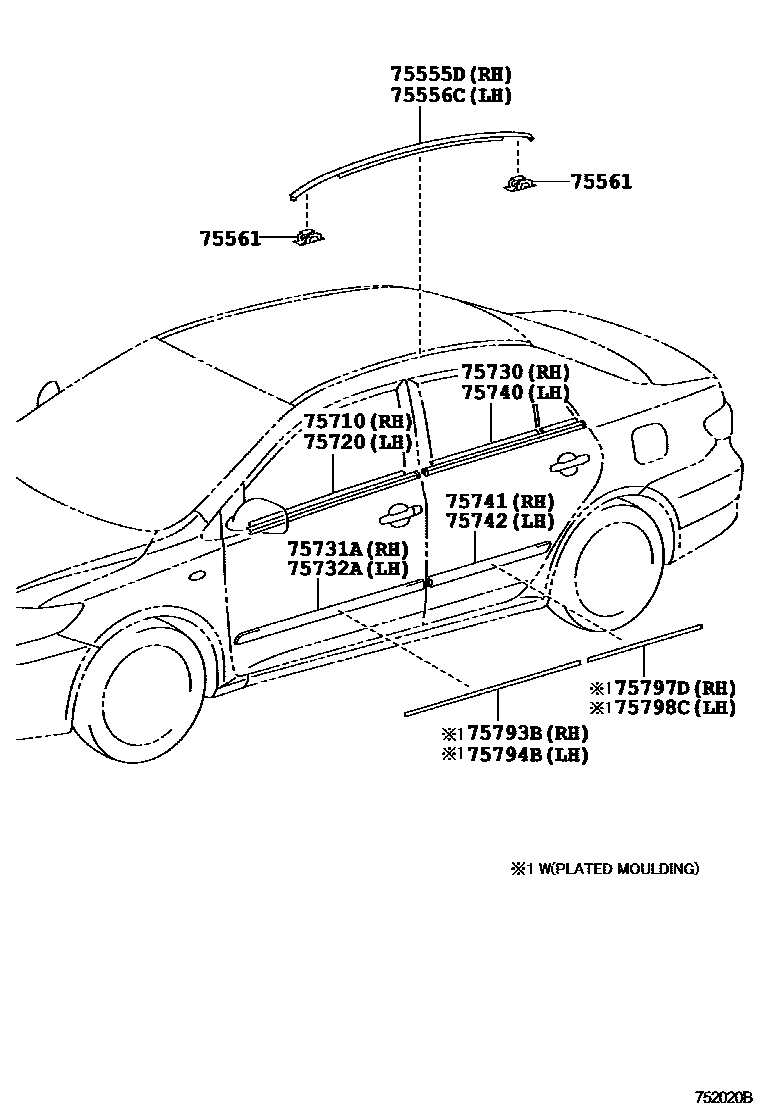 75555D (RH)
75556C (LH)

75561

75561

75730 (RH)
75740 (LH)

75710 (RH)
75720 (LH)

75741 (RH)
75742 (LH)

75731A (RH)
75732A (LH)

※1 75797D (RH)
※1 75798C (LH)

※1 75793B (RH)
※1 75794B (LH)

※1 W(PLATED MOULDING)

752020B