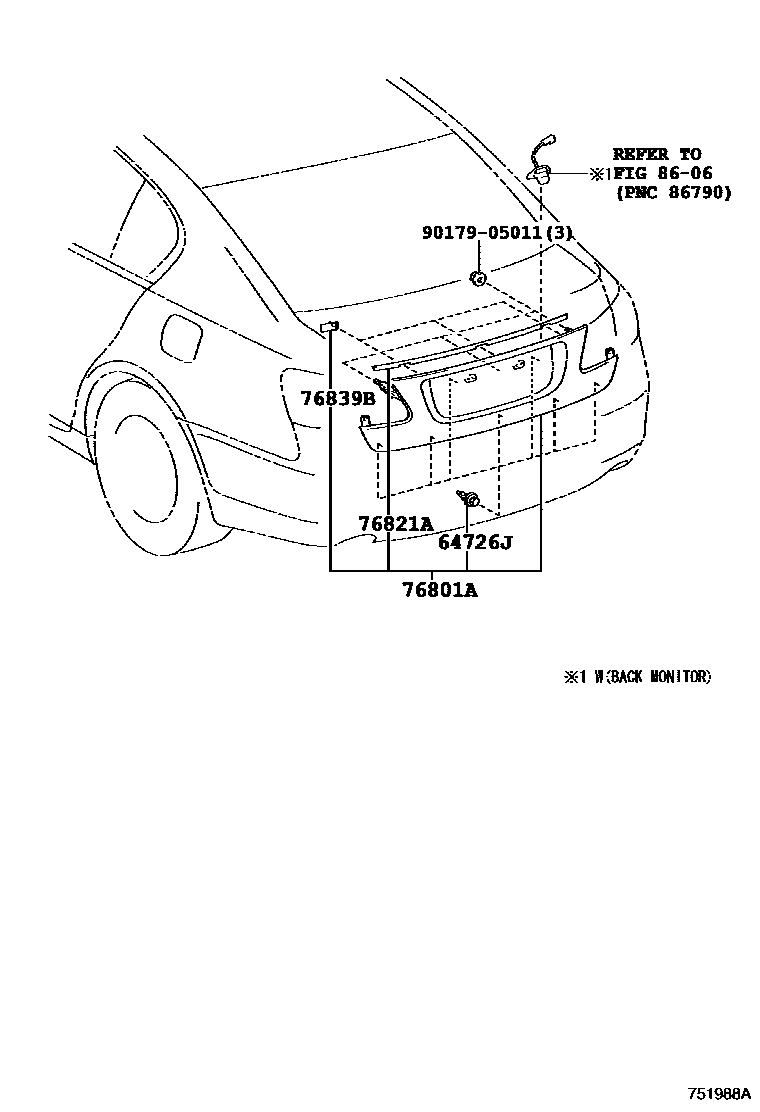 REFER TO
※1 FIG 86-06
(PNC 86790)

90179-05011(3)

76839B

76821A

64726J

76801A

※1 W(BACK MONITOR)

751988A