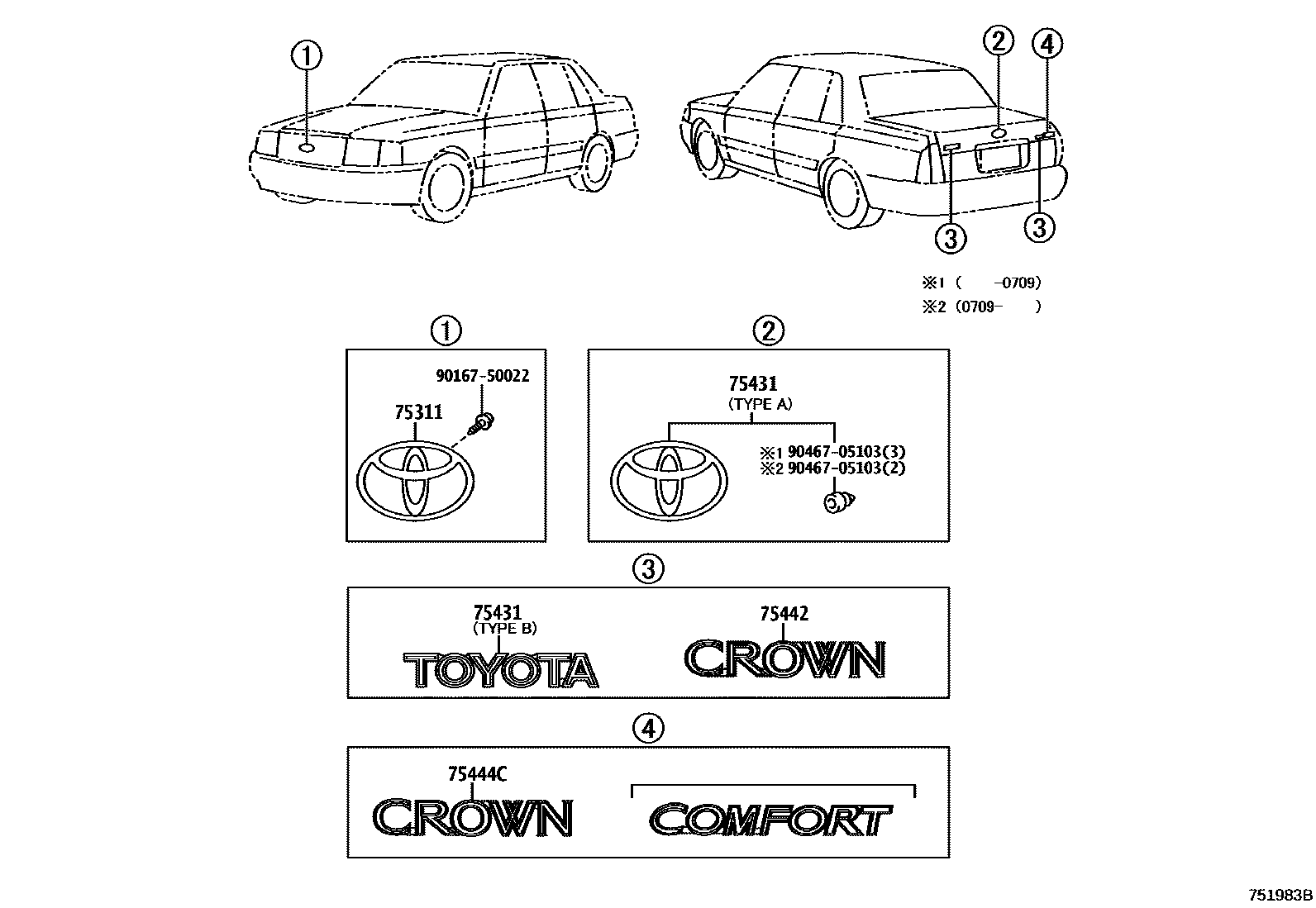 ①

②

④

③

③

※1 ( -0709)
※2 (0709- )

①

90167-50022

75311

②

75431
(TYPE A)

※1 90467-05103(3)
※2 90467-05103(2)

③

75431
(TYPE B)

TOYOTA

75442

CROWN

④

75444C

CROWN

COMFORT

751983B