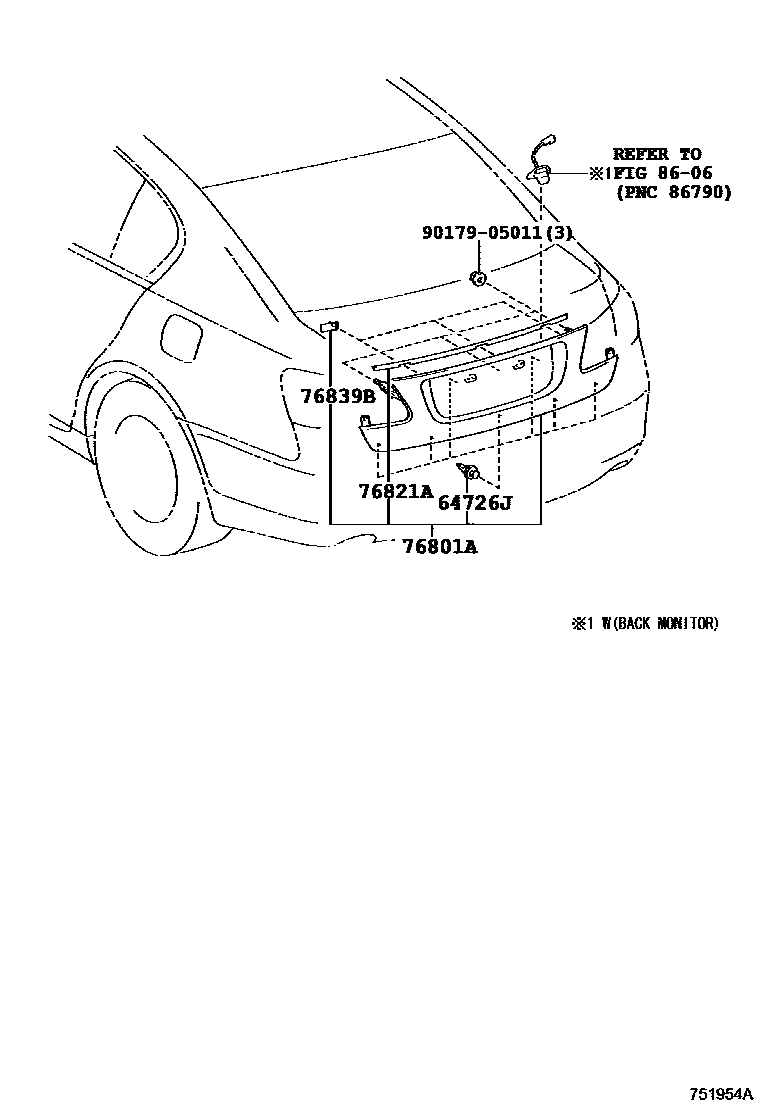 REFER TO
※1FIG 86-06
(PNC 86790)

90179-05011(3)

76839B

76821A

64726J

76801A

※1 W(BACK MONITOR)

751954A