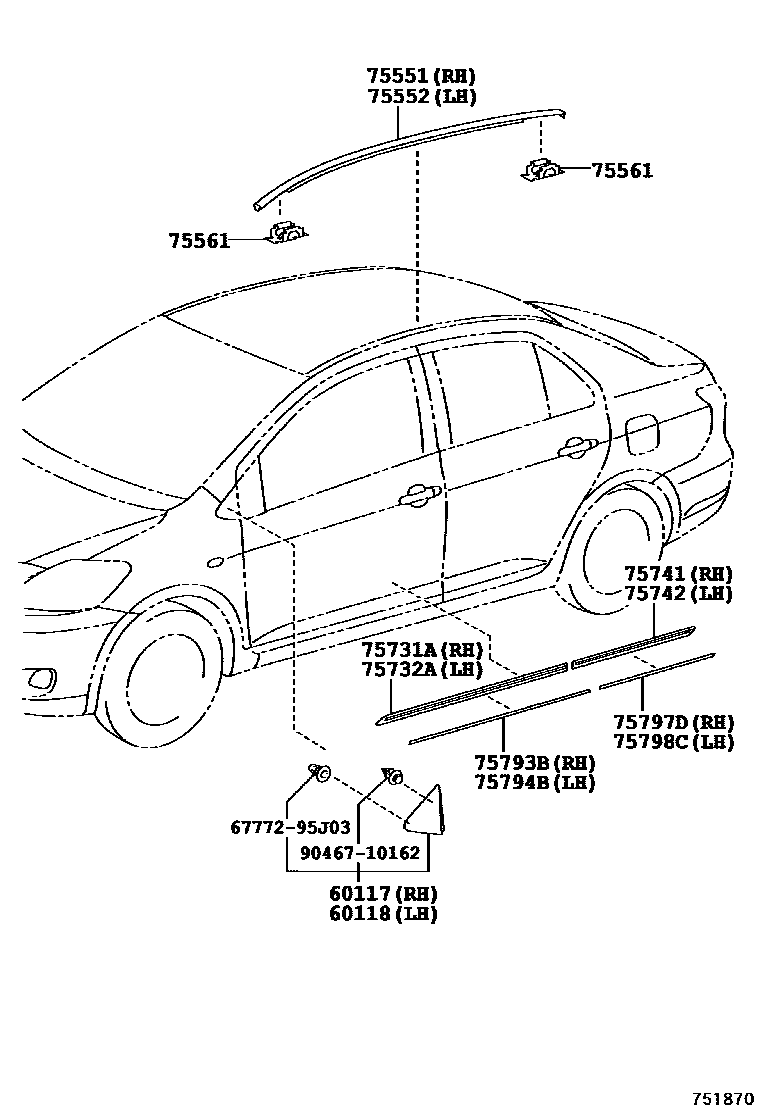 75551 (RH)
75552 (LH)

75561

75561

75741 (RH)
75742 (LH)

75731A (RH)
75732A (LH)

75797D (RH)
75798C (LH)

75793B (RH)
75794B (LH)

67772-95J03

90467-10162

60117 (RH)
60118 (LH)

751870