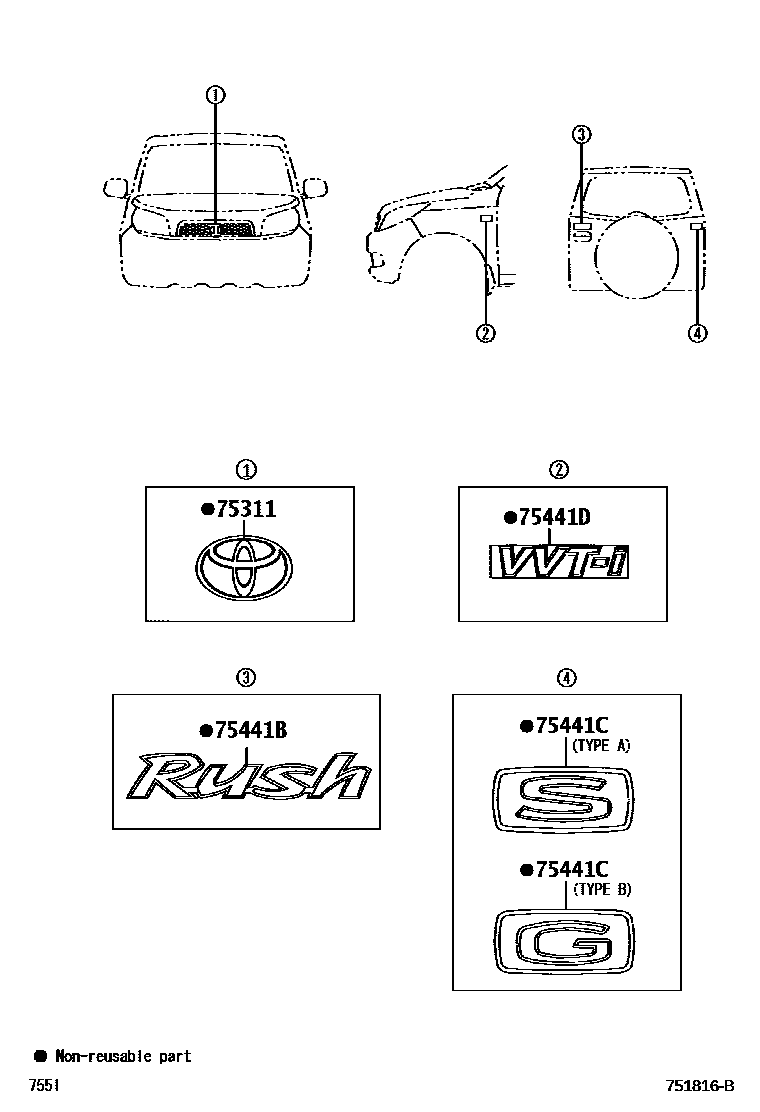 ①

③

②

④

①

●75311

②

●75441D

VVT-i

③

●75441B

Rush

④

●75441C
(TYPE A)

S

●75441C
(TYPE B)

G

● Non-reusable part

7551

751816-B