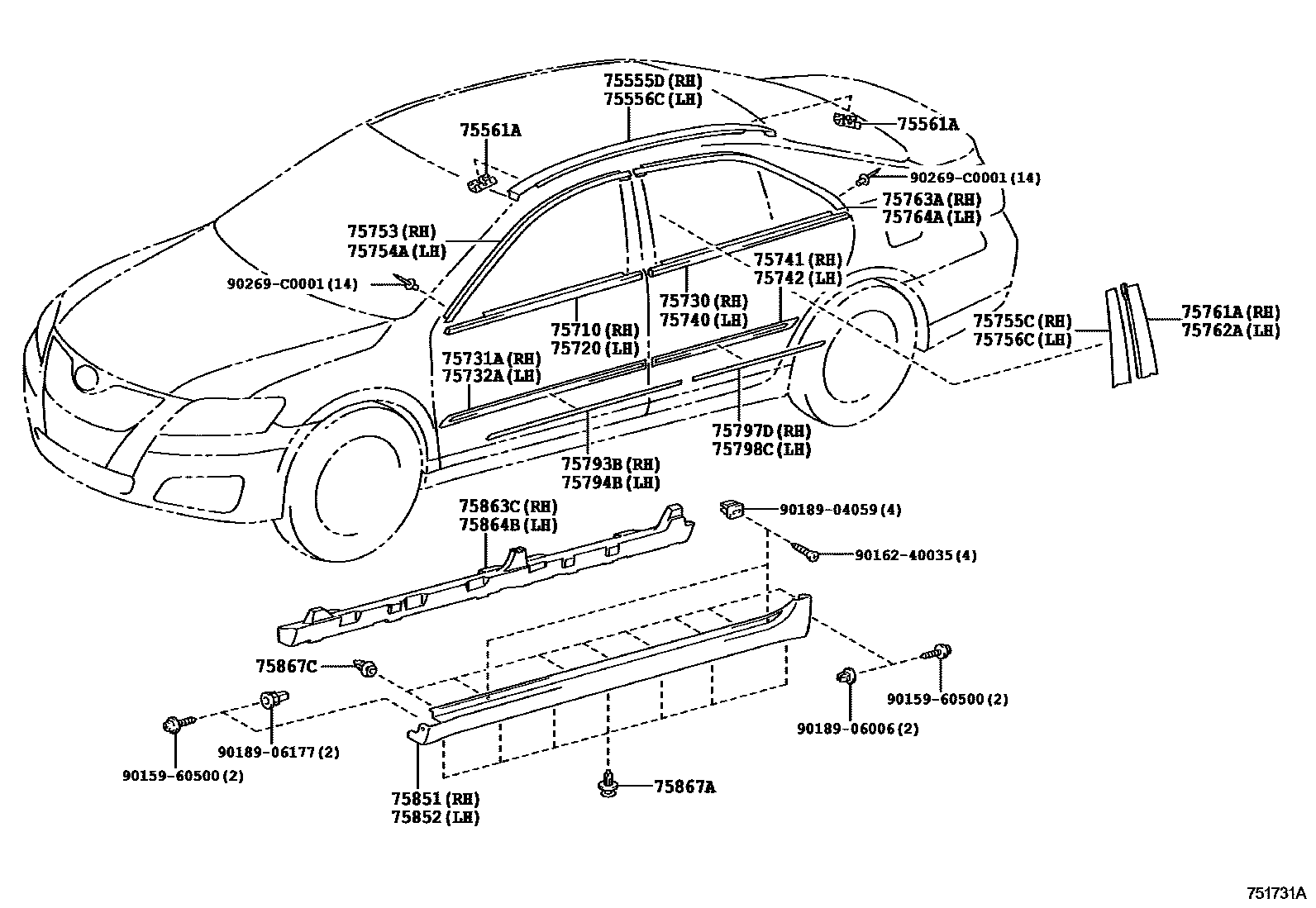 75555D (RH)
75556C (LH)

75561A

75561A

90269-C0001 (14)

75763A (RH)
75764A (LH)

75753 (RH)
75754A (LH)

90269-C0001 (14)

75741 (RH)
75742 (LH)

75730 (RH)
75740 (LH)

75710 (RH)
75720 (LH)

75755C (RH)
75756C (LH)

75761A (RH)
75762A (LH)

75731A (RH)
75732A (LH)

75797D (RH)
75798C (LH)

75793B (RH)
75794B (LH)

75863C (RH)
75864B (LH)

90189-04059 (4)

90162-40035 (4)

75867C

90159-60500 (2)

90189-06006 (2)

90189-06177 (2)

90159-60500 (2)

75867A

75851 (RH)
75852 (LH)

751731A