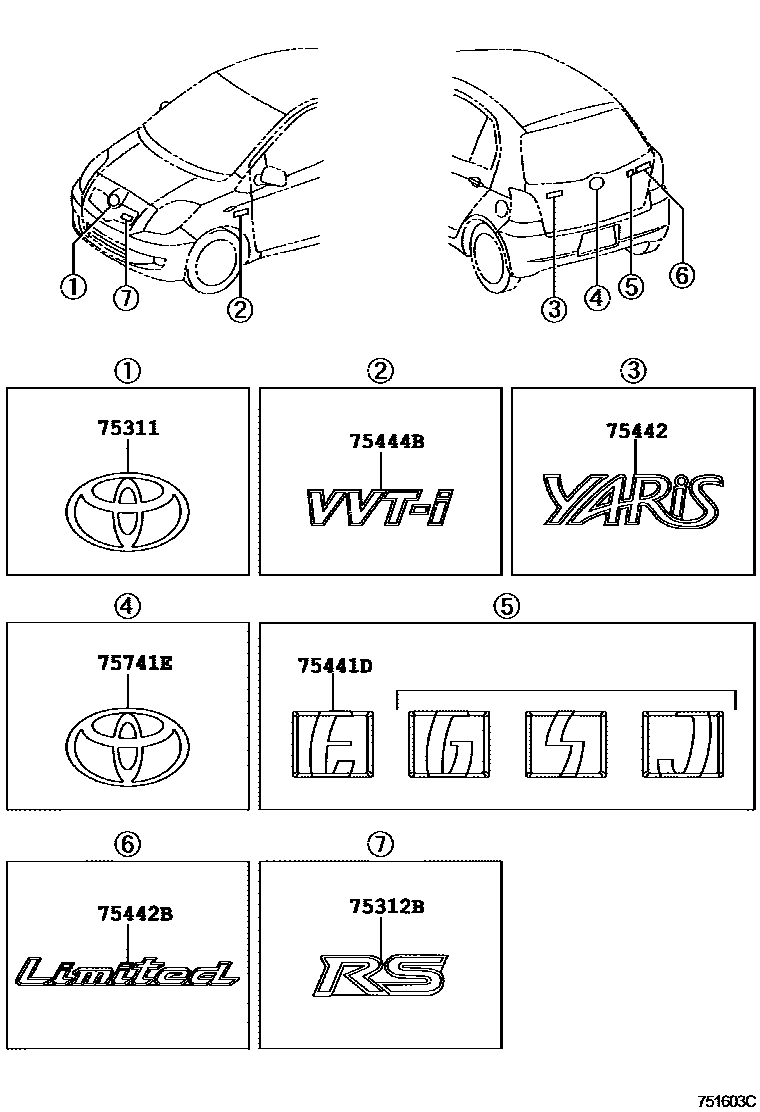 ①
⑦
②
③
④
⑤
⑥

①
75311

②
75444B
VVT-i

③
75442
YARiS

④
75741E

⑤
75441D
E
G
S
J

⑥
75442B
Limited

⑦
75312B
RS

751603C