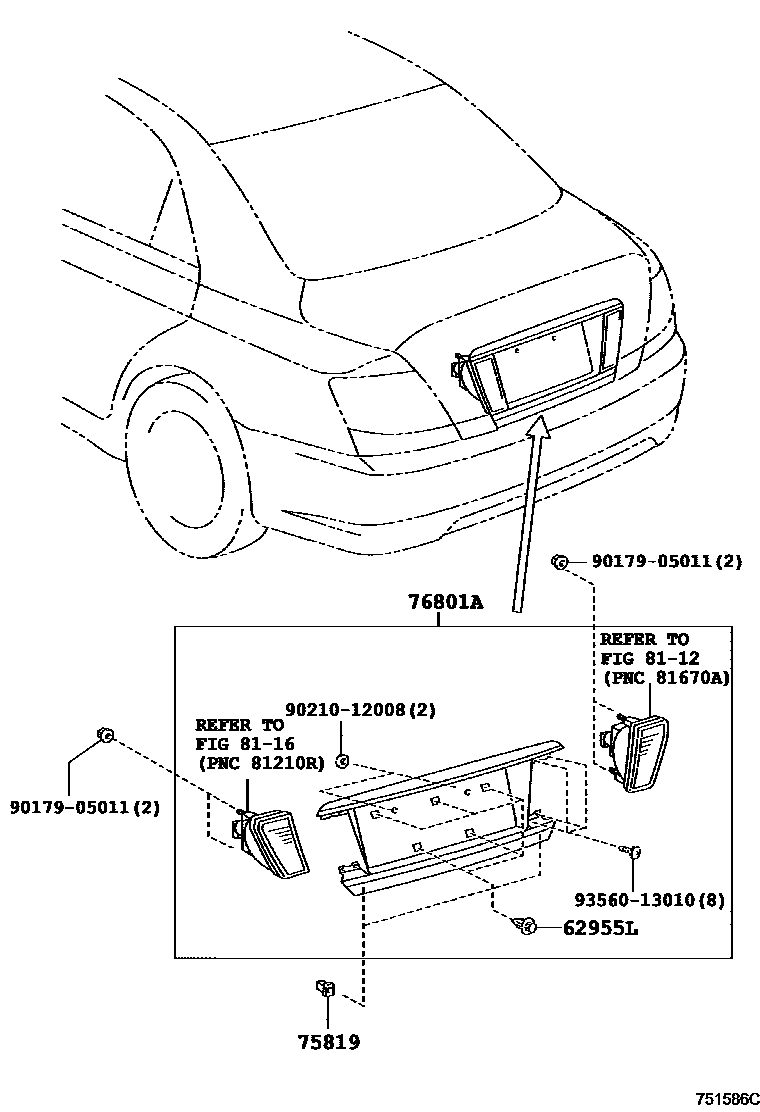 90179-05011(2)

76801A

REFER TO
FIG 81-12
(PNC 81670A)

90210-12008(2)

REFER TO
FIG 81-16
(PNC 81210R)

90179-05011(2)

93560-13010(8)

62955L

75819

751586C